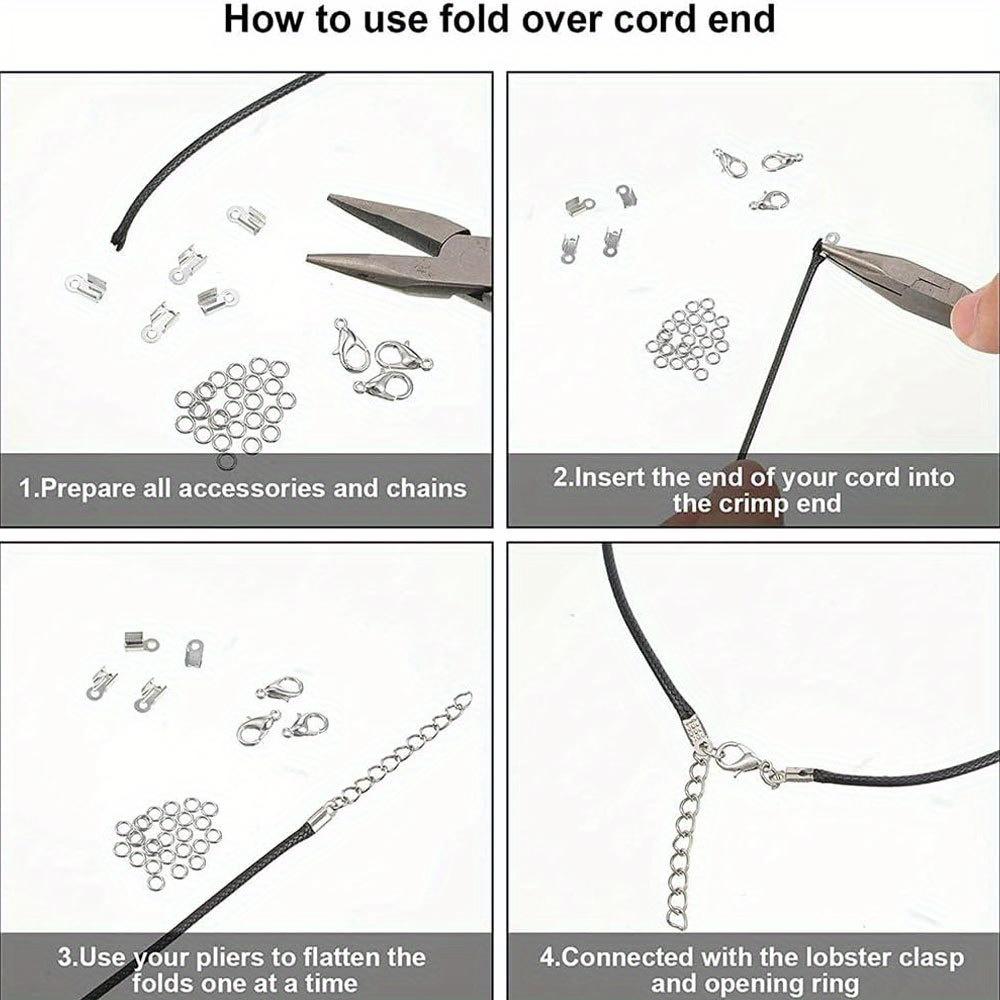 How to use fold over cord end

1.Prepare all accessories and chains

2.Insert the end of your cord into the crimp end

3.Use your pliers to flatten the folds one at a time

4.Connected with the lobster clasp and opening ring