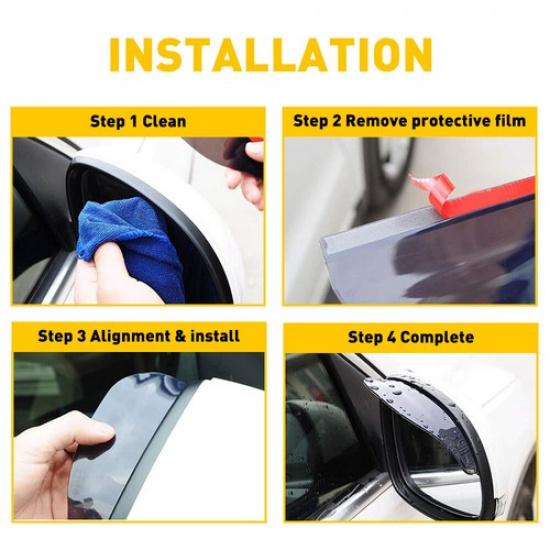 INSTALLATION

Step 1 Clean

Step 2 Remove protective film

Step 3 Alignment & install

Step 4 Complete