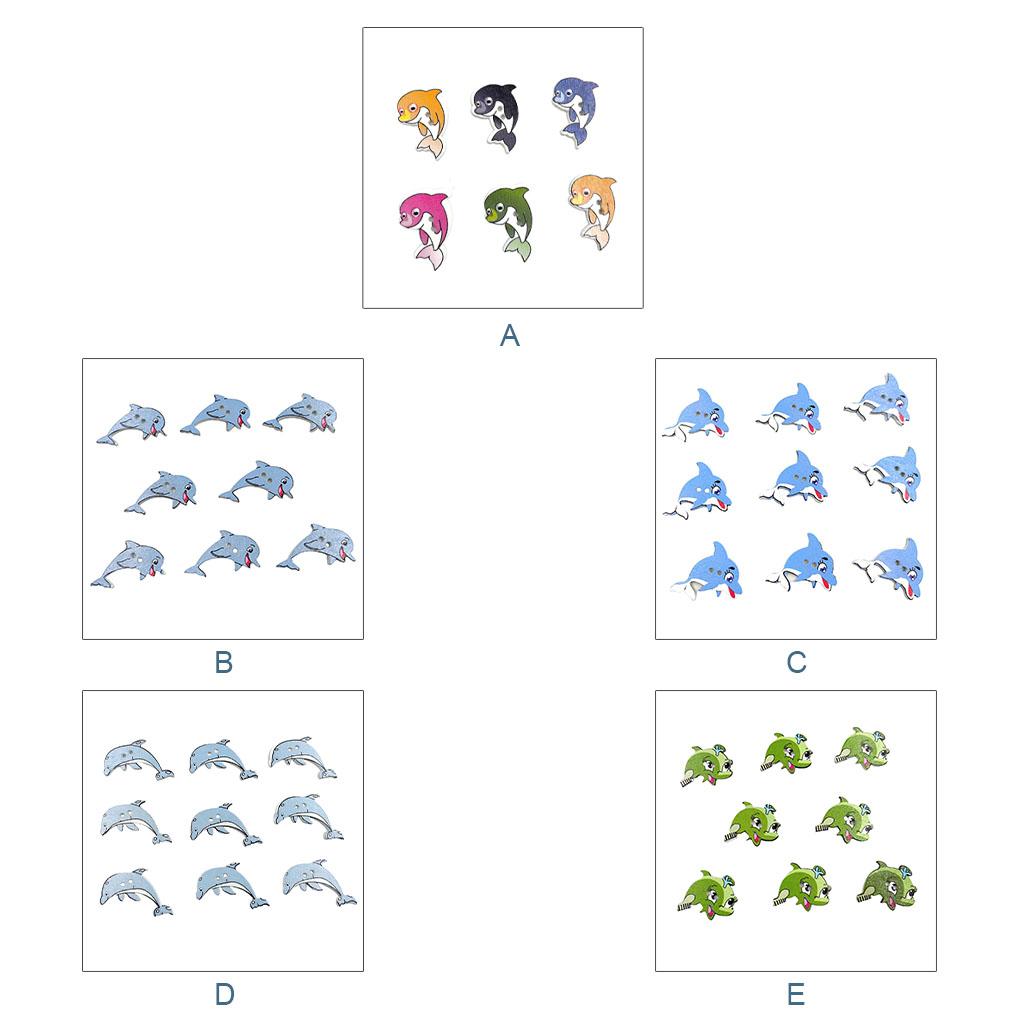 A

B

C

D

E