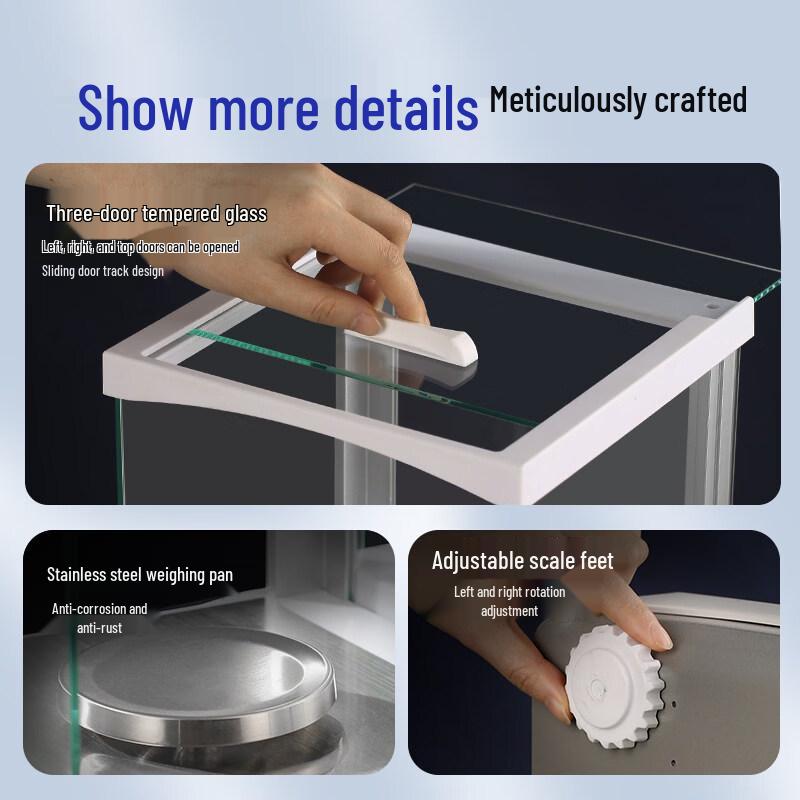 Show more details Meticulously crafted

Three-door tempered glass

Left, right, and top doors can be opened

Sliding door track design

Stainless steel weighing pan

Anti-corrosion and anti-rust

Adjustable scale feet

Left and right rotation adjustment