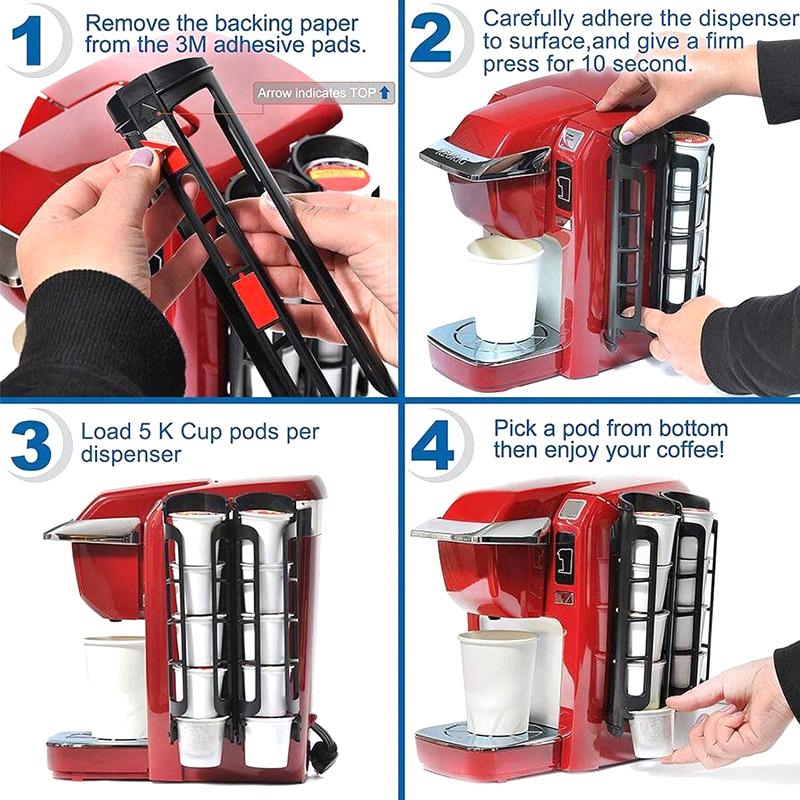 1 Remove the backing paper from the 3M adhesive pads.

Arrow indicates TOP

2 Carefully adhere the dispenser to surface,and give a firm press for 10 second.

3 Load 5 K Cup pods per dispenser

4 Pick a pod from bottom then enjoy your coffee!