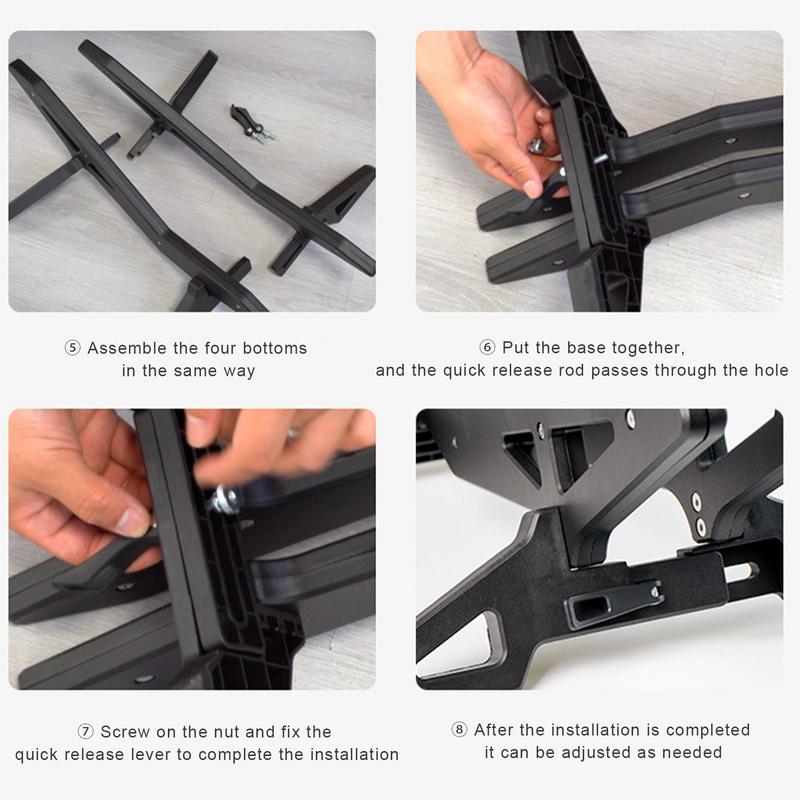 ⑤ Assemble the four bottoms in the same way

⑥ Put the base together, and the quick release rod passes through the hole

⑦ Screw on the nut and fix the quick release lever to complete the installation

⑧ After the installation is completed it can be adjusted as needed