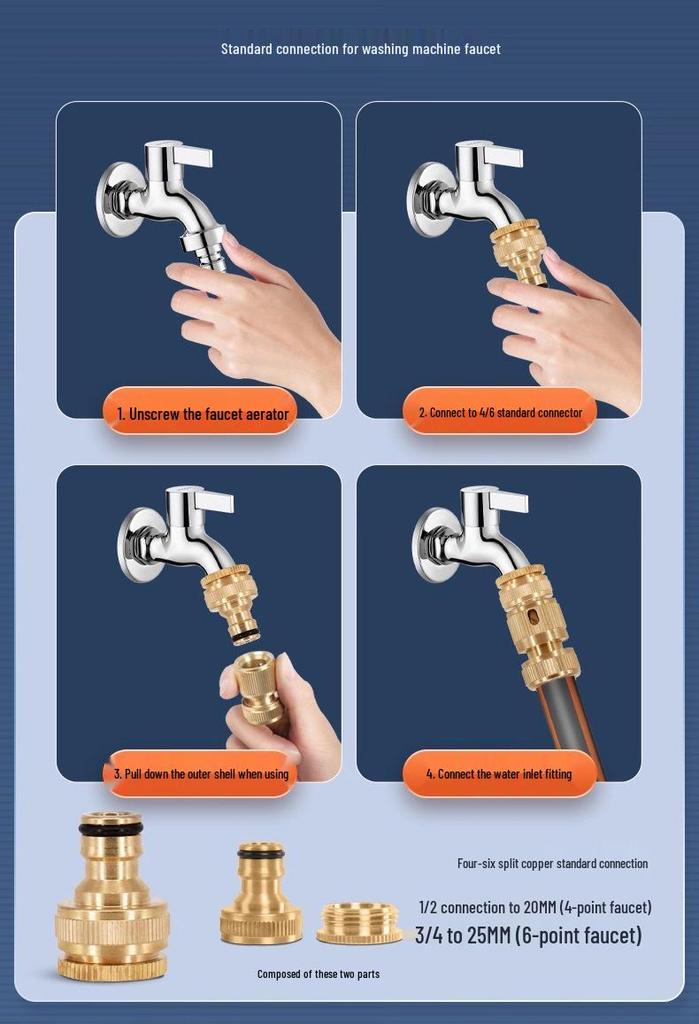 Standard connection for washing machine faucet

1. Unscrew the faucet aerator

2. Connect to 4/6 standard connector

3. Pull down the outer shell when using

4. Connect the water inlet fitting

Four-six split copper standard connection

1/2 connection to 20MM (4-point faucet)

3/4 to 25MM (6-point faucet)

Composed of these two parts