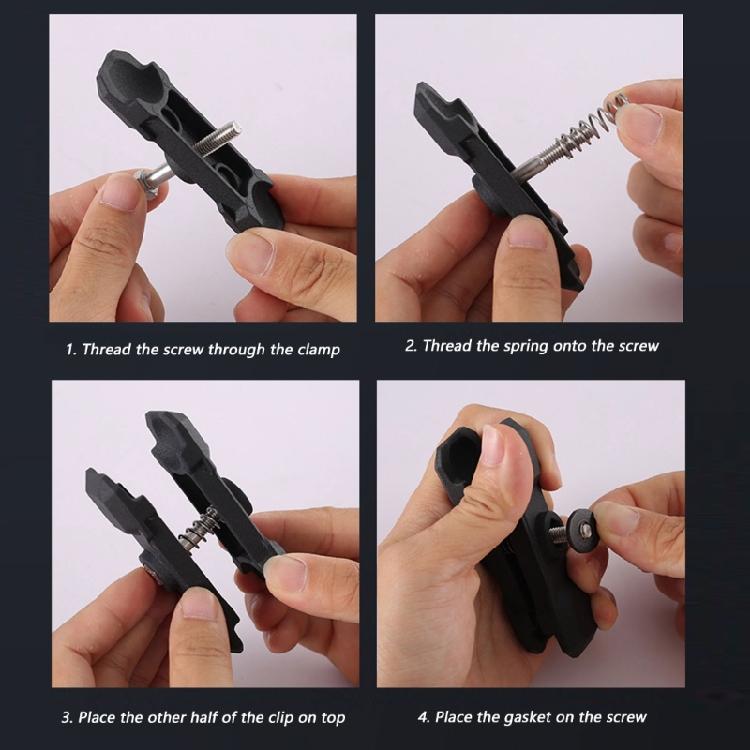 1. Thread the screw through the clamp

2. Thread the spring onto the screw

3. Place the other half of the clip on top

4. Place the gasket on the screw