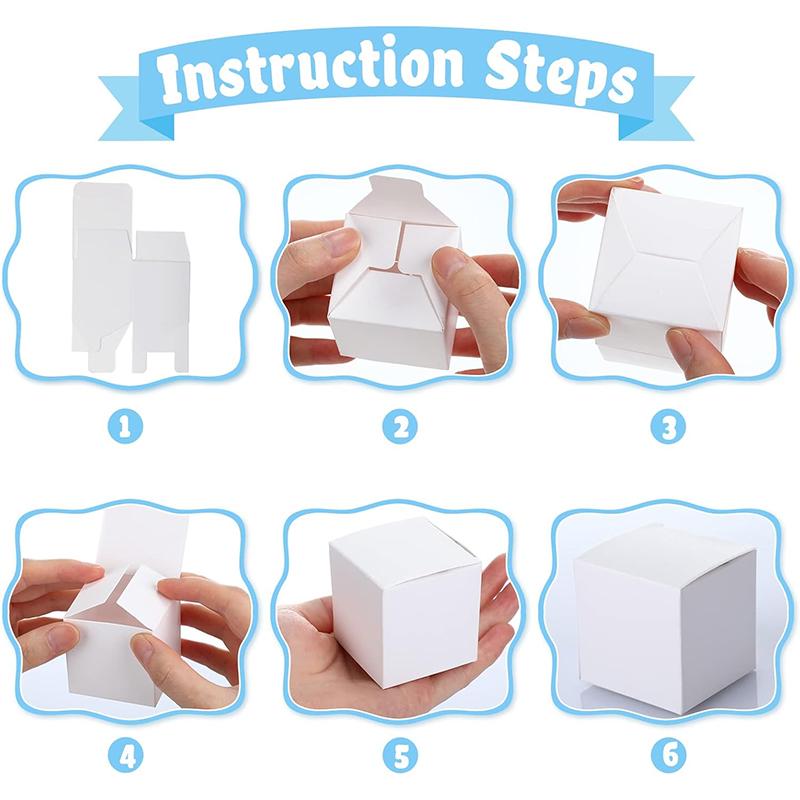 Instruction Steps

1

2

3

4

5

6