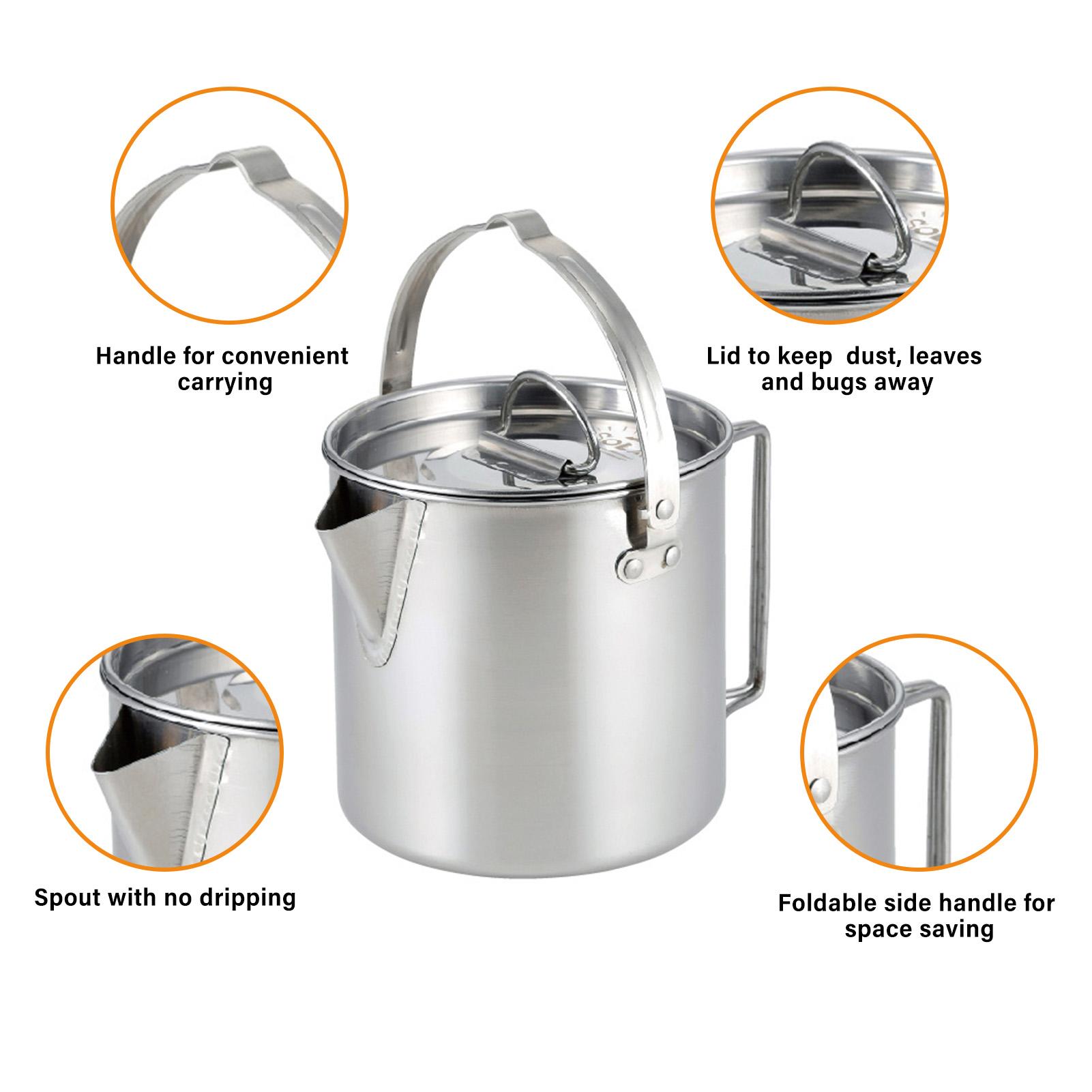 Handle for convenient carrying

Lid to keep  dust, leaves and bugs away

Spout with no dripping

Foldable side handle for space saving