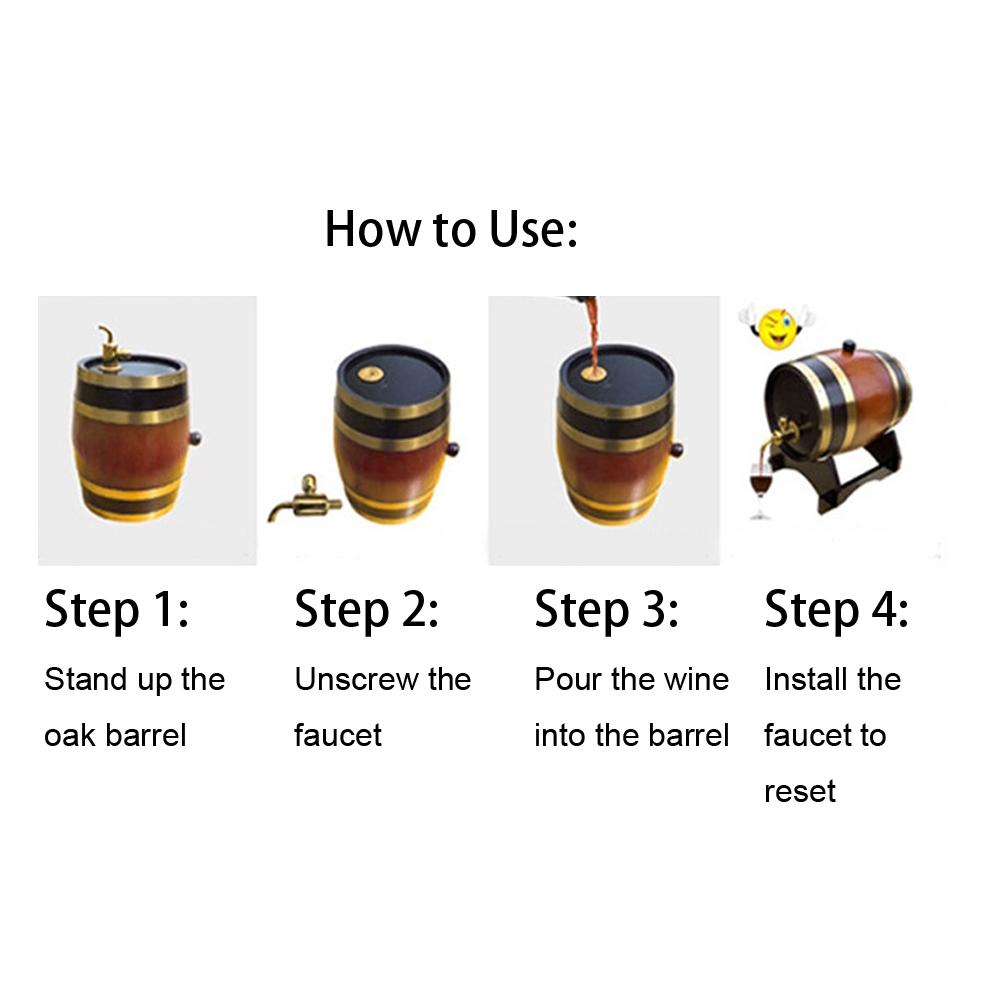 How to Use:

Step 1:
Stand up the oak barrel

Step 2:
Unscrew the faucet

Step 3:
Pour the wine into the barrel

Step 4:
Install the faucet to reset