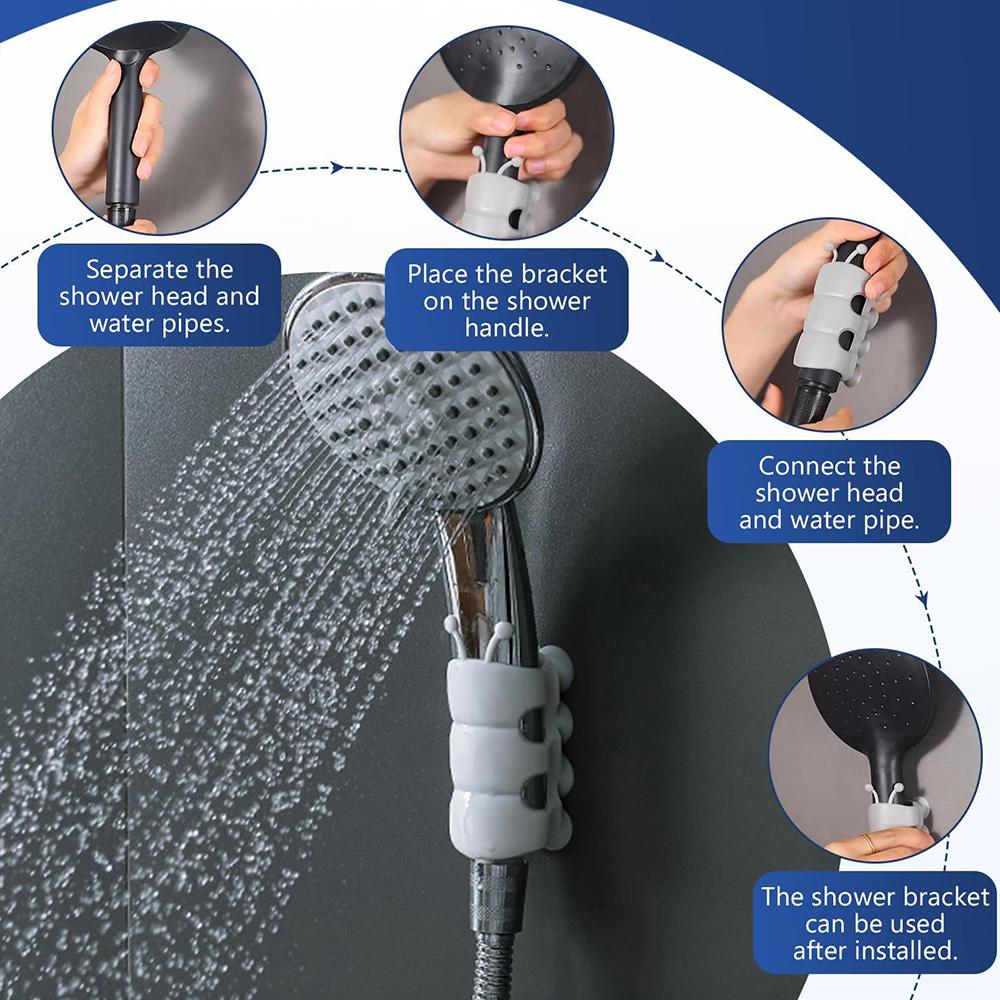 Separate the shower head and water pipes.

Place the bracket on the shower handle.

Connect the shower head and water pipe.

The shower bracket can be used after installed.