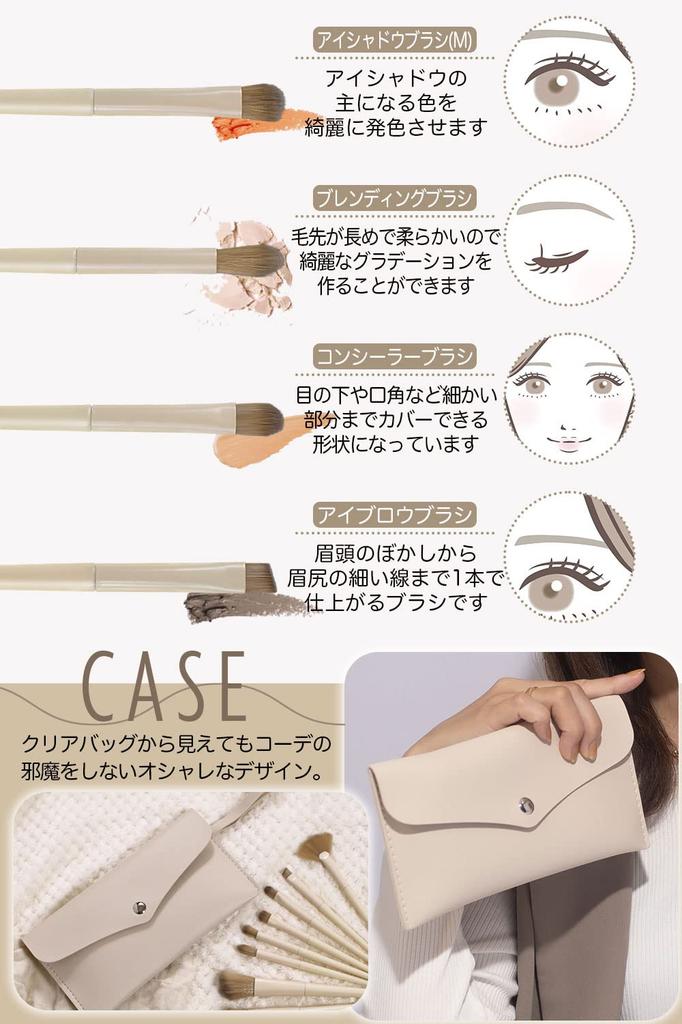 アイシャドウブラシ(M)

アイシャドウの主になる色を綺麗に発色させます

ブレンディングブラシ

毛先が長めで柔らかいので綺麗なグラデーションを作ることができます

コンシーラーブラシ

目の下や口角など細かい部分までカバーできる形状になっています

アイブロウブラシ

眉頭のぼかしから眉尻の細い線まで1本で仕上がるブラシです

CASE

クリアバッグから見えてもコーデの邪魔をしないオシャレなデザイン。