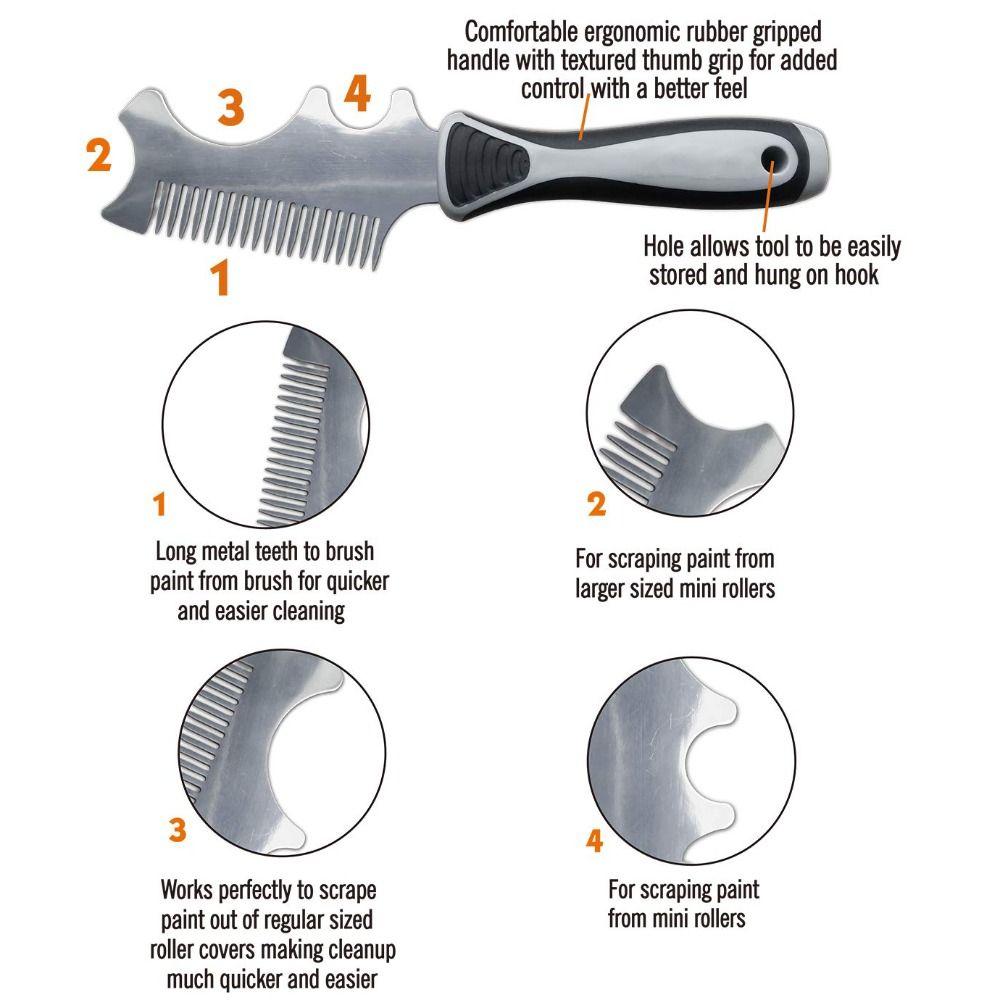 Comfortable ergonomic rubber gripped handle with textured thumb grip for added control with a better feel

2

3

4

1

Hole allows tool to be easily stored and hung on hook

1

Long metal teeth to brush paint from brush for quicker and easier cleaning

2

For scraping paint from larger sized mini rollers

3

Works perfectly to scrape paint out of regular sized roller covers making cleanup much quicker and easier

4

For scraping paint from mini rollers