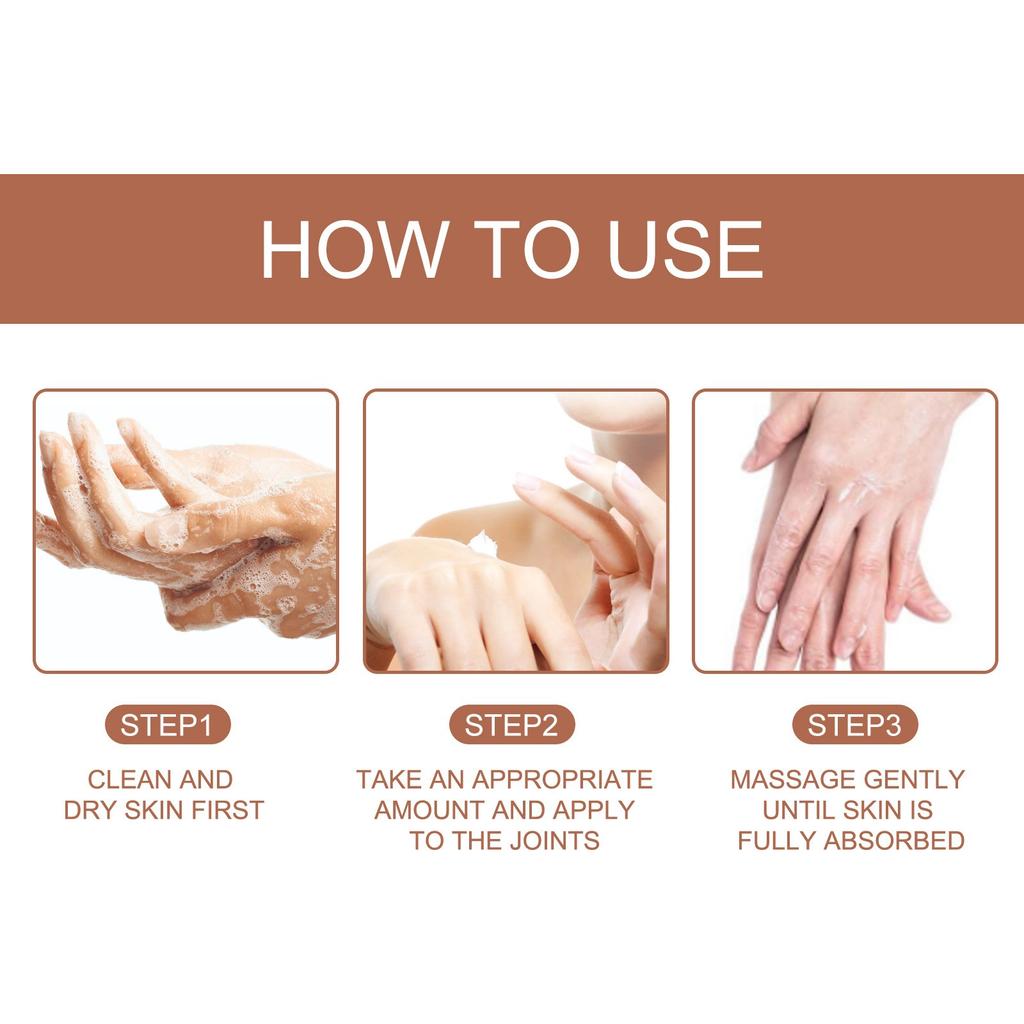 HOW TO USE

STEP1

CLEAN AND DRY SKIN FIRST

STEP2

TAKE AN APPROPRIATE AMOUNT AND APPLY TO THE JOINTS

STEP3

MASSAGE GENTLY UNTIL SKIN IS FULLY ABSORBED