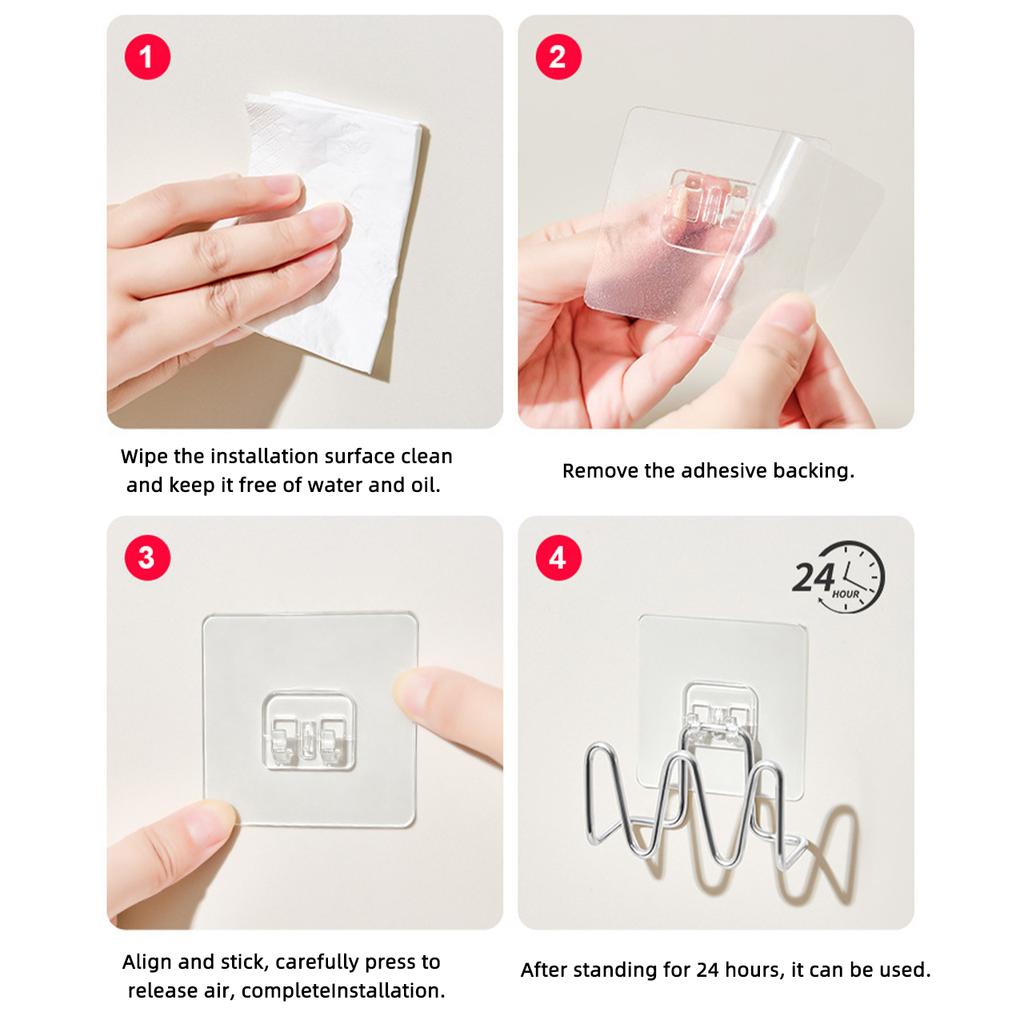 1

Wipe the installation surface clean and keep it free of water and oil.

2

Remove the adhesive backing.

3

Align and stick, carefully press to release air, completeInstallation.

4

24 HOUR

After standing for 24 hours, it can be used.