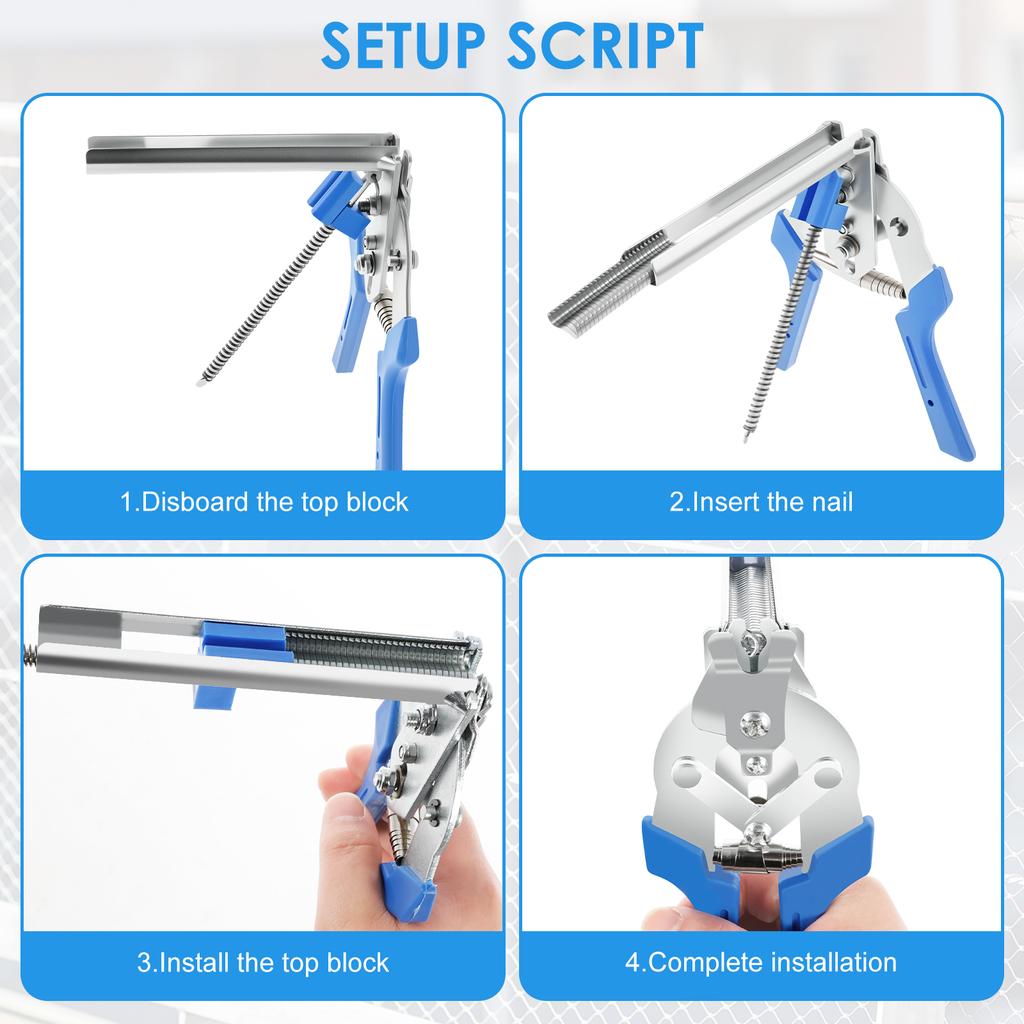 SETUP SCRIPT

1.Disboard the top block

2.Insert the nail

3.Install the top block

4.Complete installation