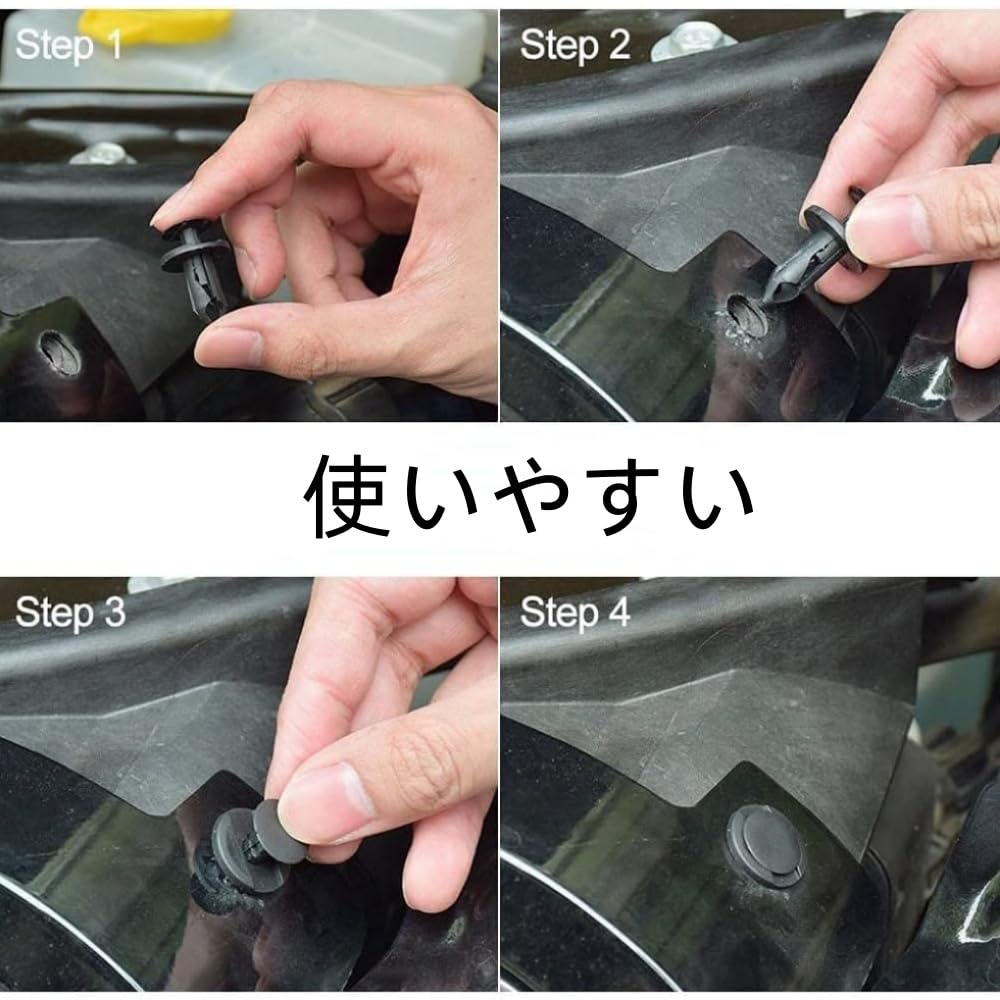 Step 1

Step 2

使いやすい

Step 3

Step 4