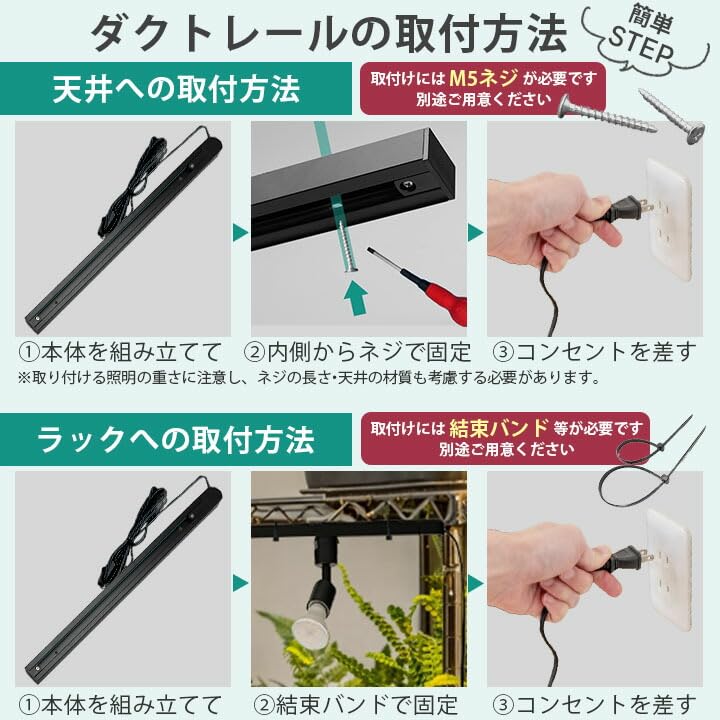 ダクトレールの取付方法

簡単 STEP

天井への取付方法

取付けには M5ネジ が必要です
別途ご用意ください

①本体を組み立てて ②内側からネジで固定 ③コンセントを差す

※取り付ける照明の重さに注意し、ネジの長さ・天井の材質も考慮する必要があります。

ラックへの取付方法

取付けには 結束バンド 等が必要です
別途ご用意ください

①本体を組み立てて ②結束バンドで固定 ③コンセントを差す