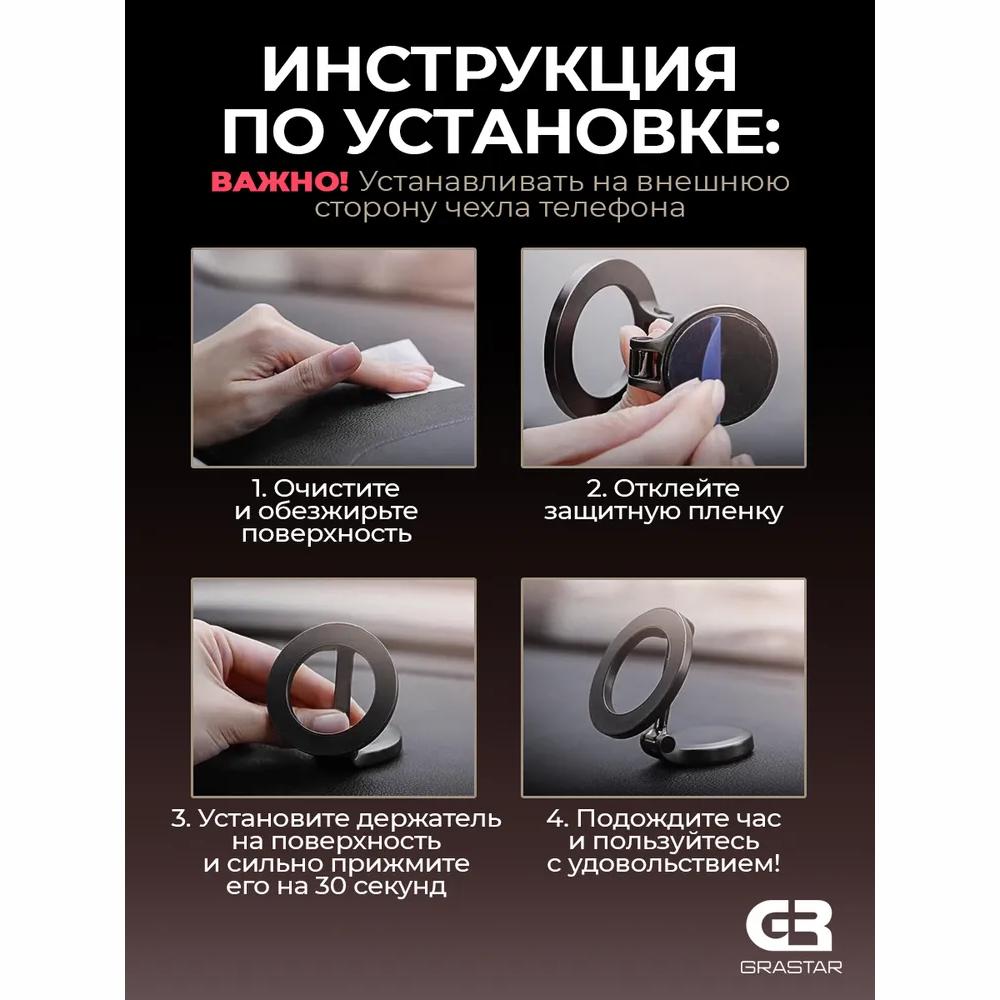 ИНСТРУКЦИЯ ПО УСТАНОВКЕ:

ВАЖНО! Устанавливать на внешнюю сторону чехла телефона

1. Очистите и обезжирьте поверхность

2. Отклейте защитную пленку

3. Установите держатель на поверхность и сильно прижмите его на 30 секунд

4. Подождите час и пользуйтесь с удовольствием!

GR
GRASTAR