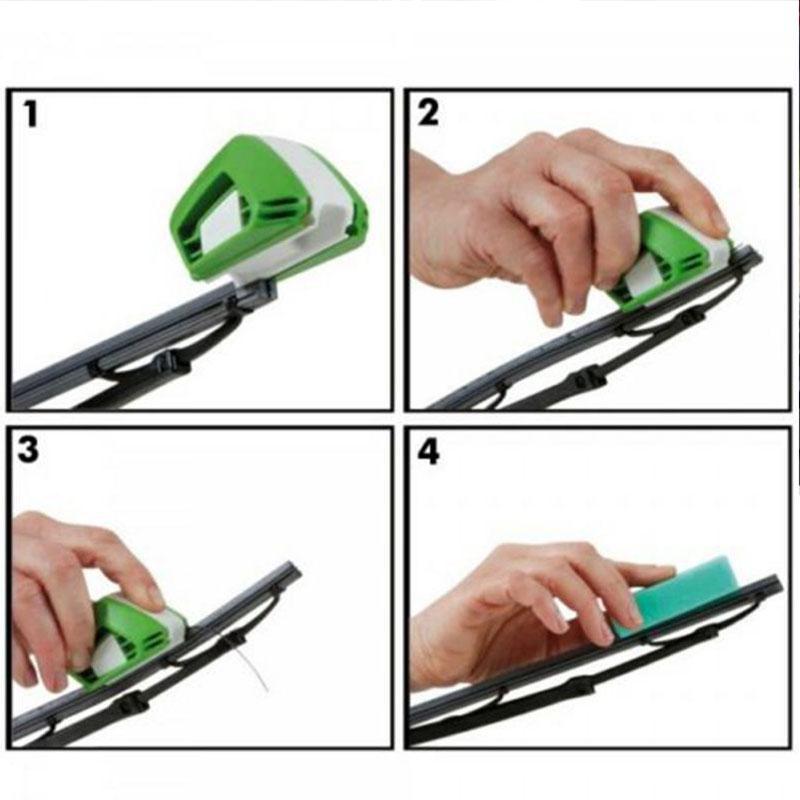 1

2

3

4