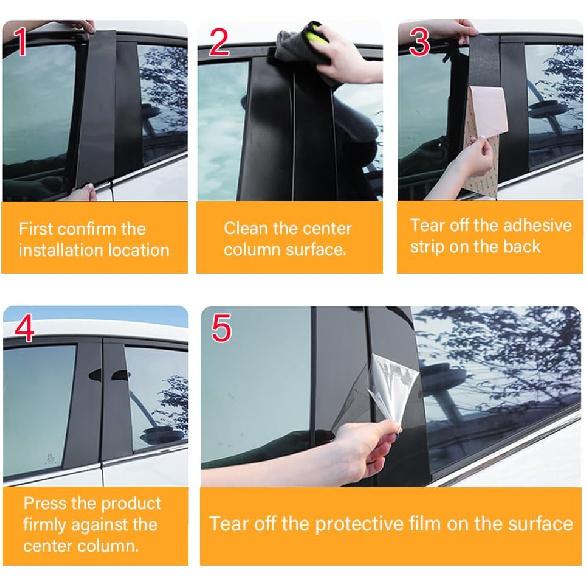 1

First confirm the installation location

2

Clean the center column surface.

3

Tear off the adhesive strip on the back

4

Press the product firmly against the center column.

5

Tear off the protective film on the surface