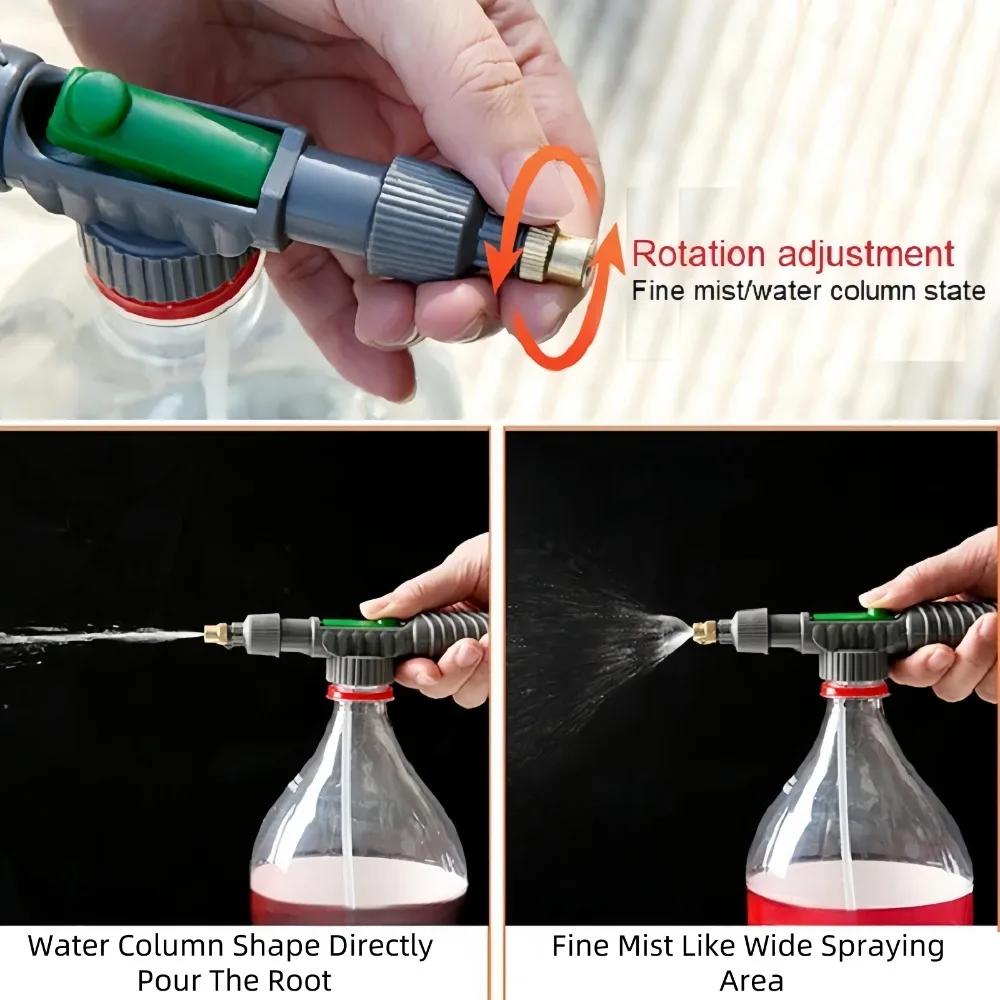 Rotation adjustment
Fine mist/water column state

Water Column Shape Directly Pour The Root

Fine Mist Like Wide Spraying Area