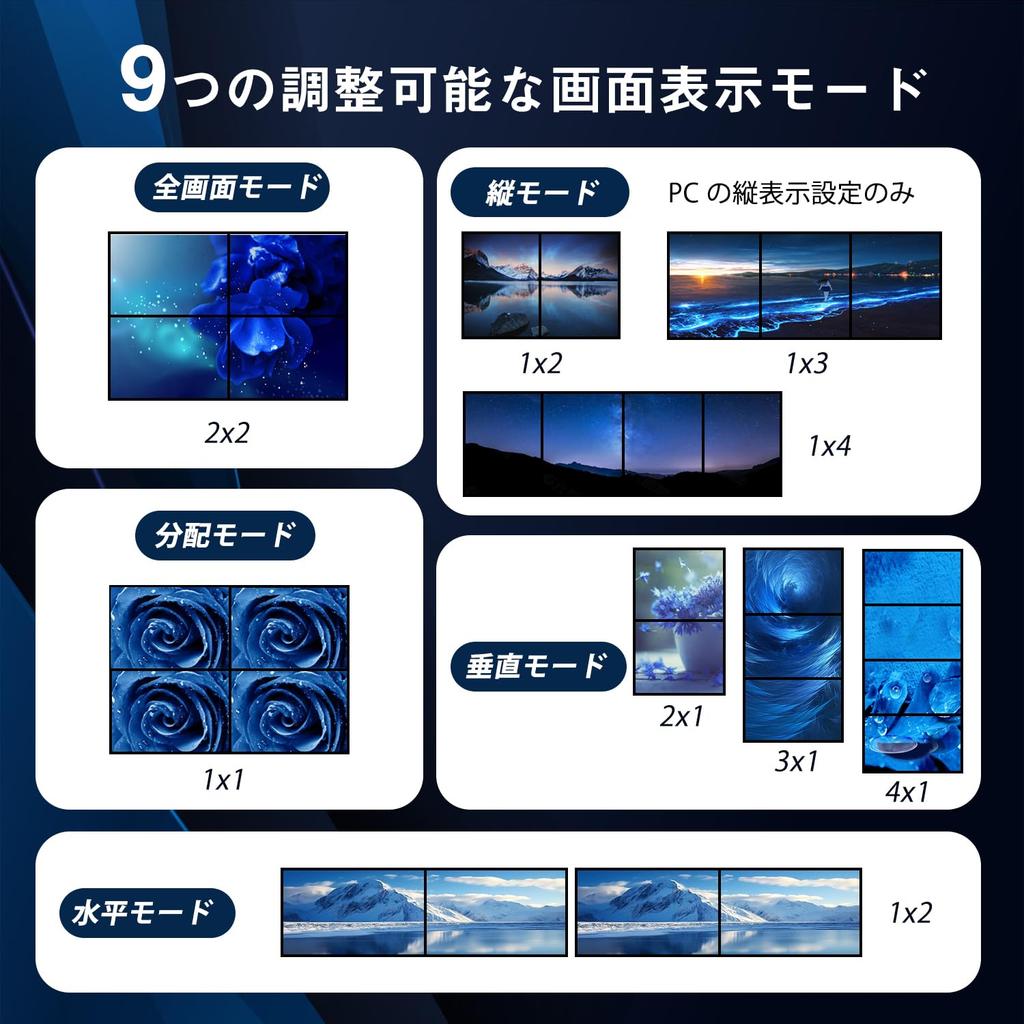 9つの調整可能な画面表示モード

全画面モード

2x2

縦モード

PC の縦表示設定のみ

1x2

1x3

1x4

分配モード

1x1

垂直モード

2x1

3x1

4x1

水平モード

1x2