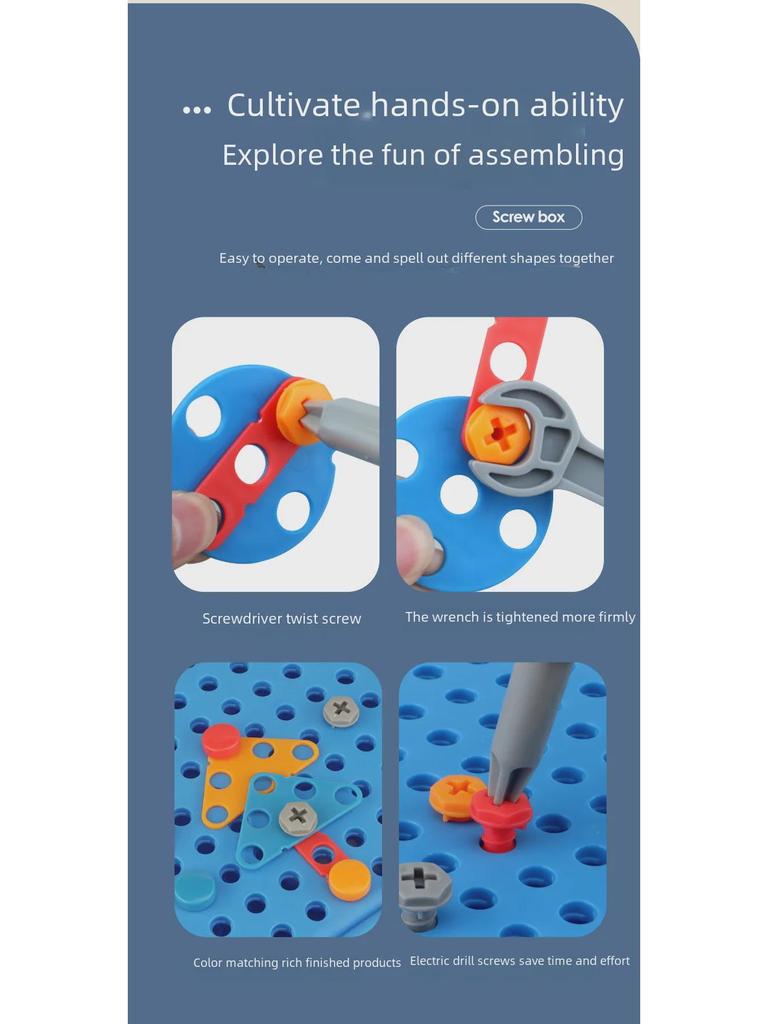 ... Cultivate hands-on ability
Explore the fun of assembling

Screw box

Easy to operate, come and spell out different shapes together

Screwdriver twist screw

The wrench is tightened more firmly

Color matching rich finished products

Electric drill screws save time and effort