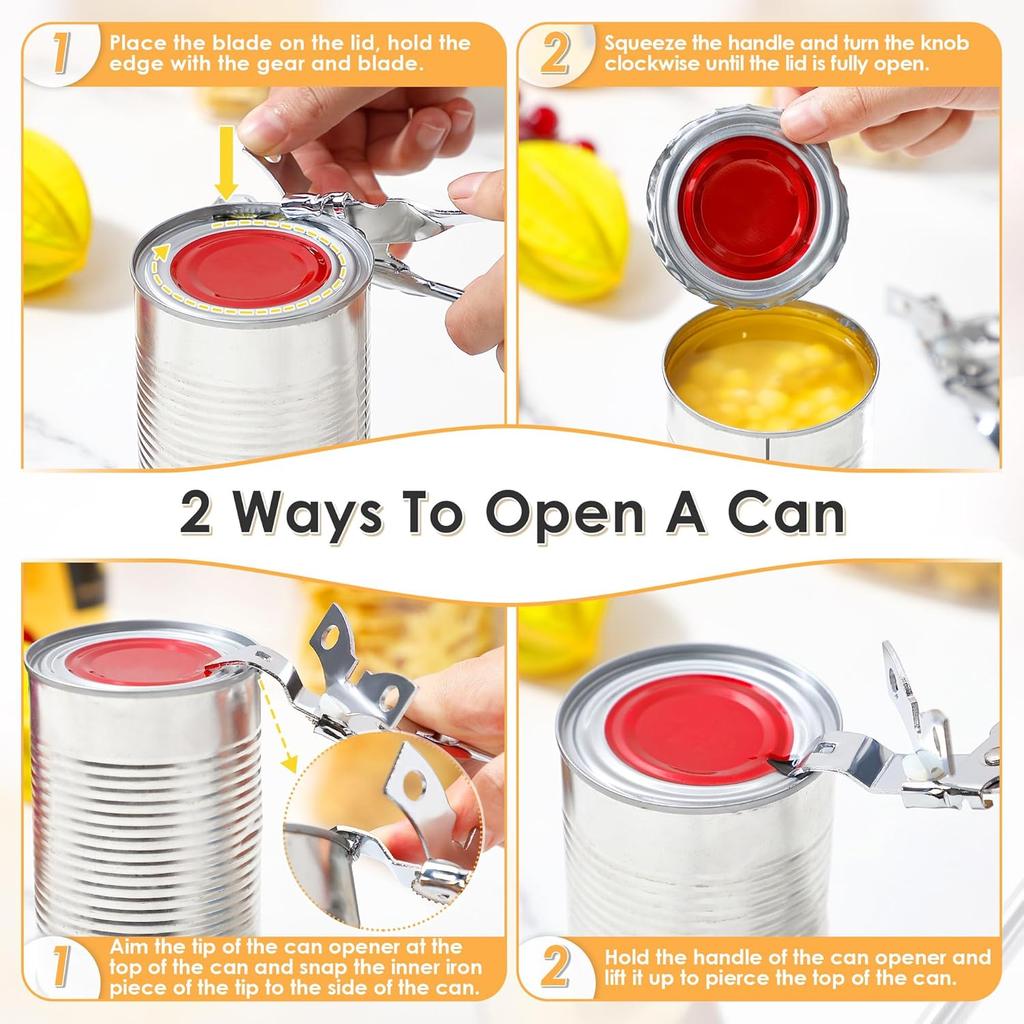 1 Place the blade on the lid, hold the edge with the gear and blade.

2 Squeeze the handle and turn the knob clockwise until the lid is fully open.

2 Ways To Open A Can

1 Aim the tip of the can opener at the top of the can and snap the inner iron piece of the tip to the side of the can.

2 Hold the handle of the can opener and lift it up to pierce the top of the can.