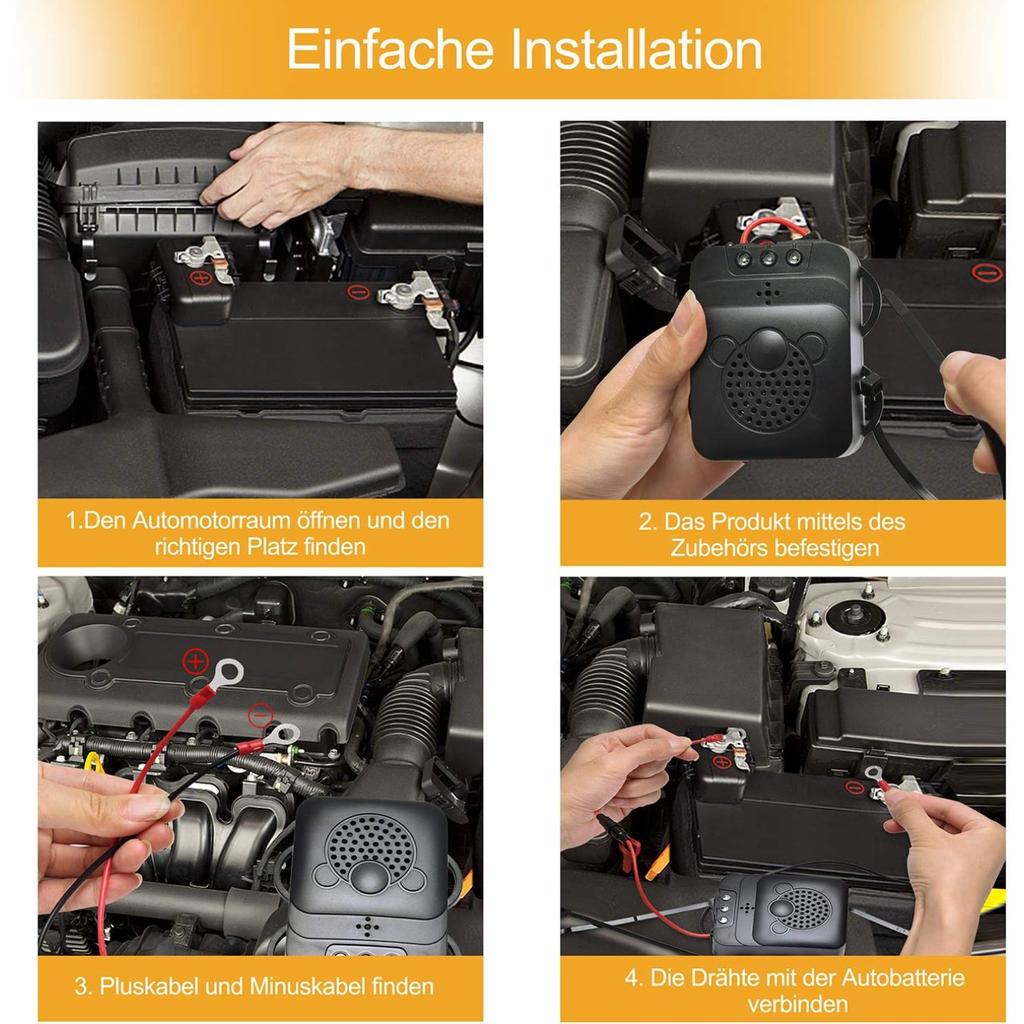 Einfache Installation

1.Den Automotorraum öffnen und den richtigen Platz finden

2. Das Produkt mittels des Zubehörs befestigen

3. Pluskabel und Minuskabel finden

4. Die Drähte mit der Autobatterie verbinden