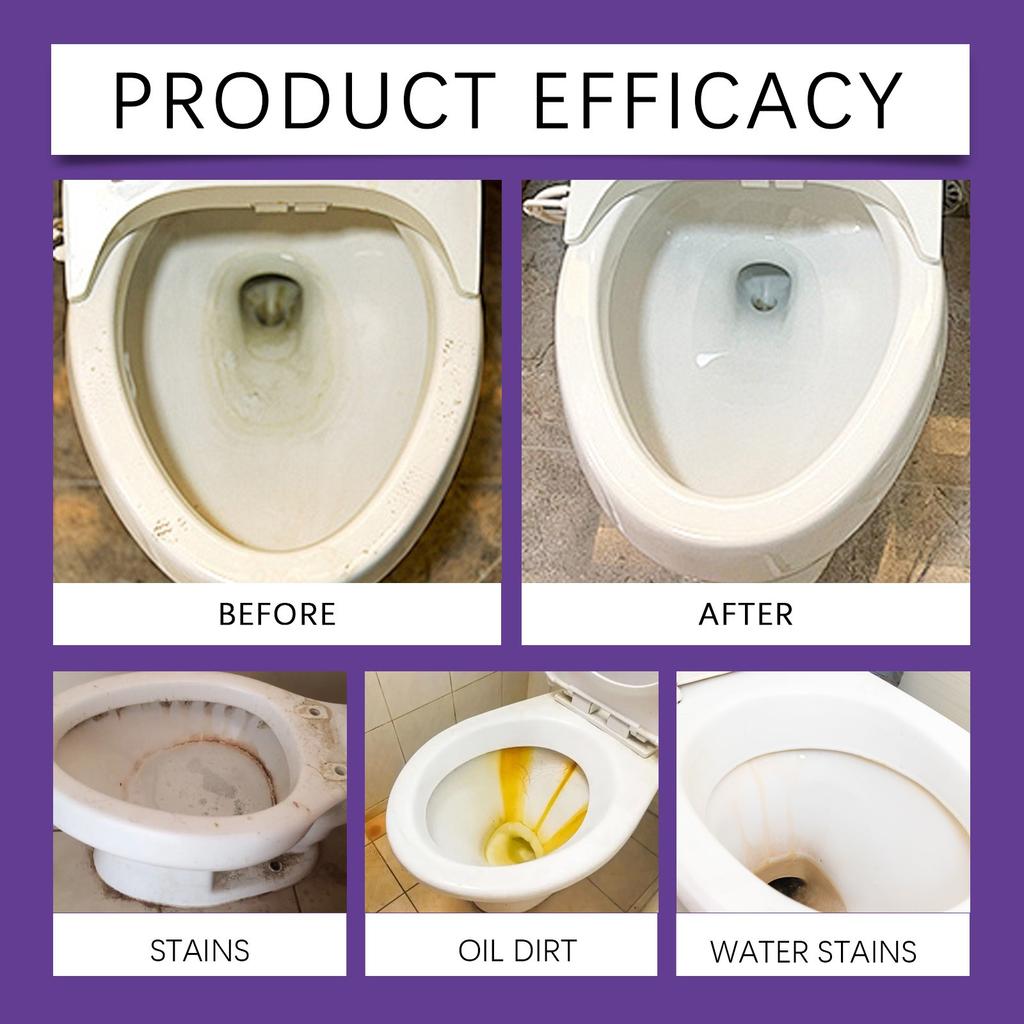 PRODUCT EFFICACY

BEFORE

AFTER

STAINS

OIL DIRT

WATER STAINS