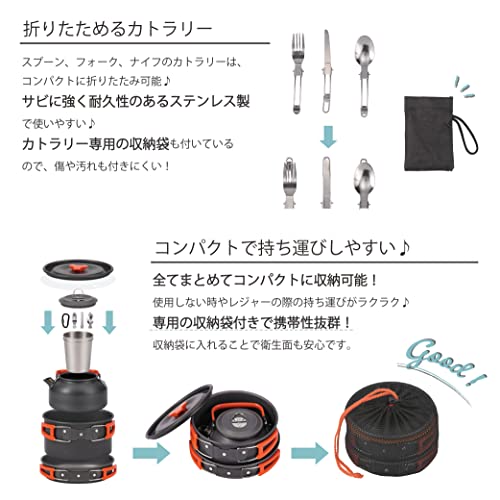 折りたためるカトラリー

スプーン、フォーク、ナイフのカトラリーは、コンパクトに折りたたみ可能♪
サビに強く耐久性のあるステンレス製で使いやすい♪
カトラリー専用の収納袋も付いているので、傷や汚れも付きにくい！

コンパクトで持ち運びしやすい♪

全てまとめてコンパクトに収納可能！
使用しない時やレジャーの際の持ち運びがラクラク♪
専用の収納袋付きで携帯性抜群！
収納袋に入れることで衛生面も安心です。

Good！