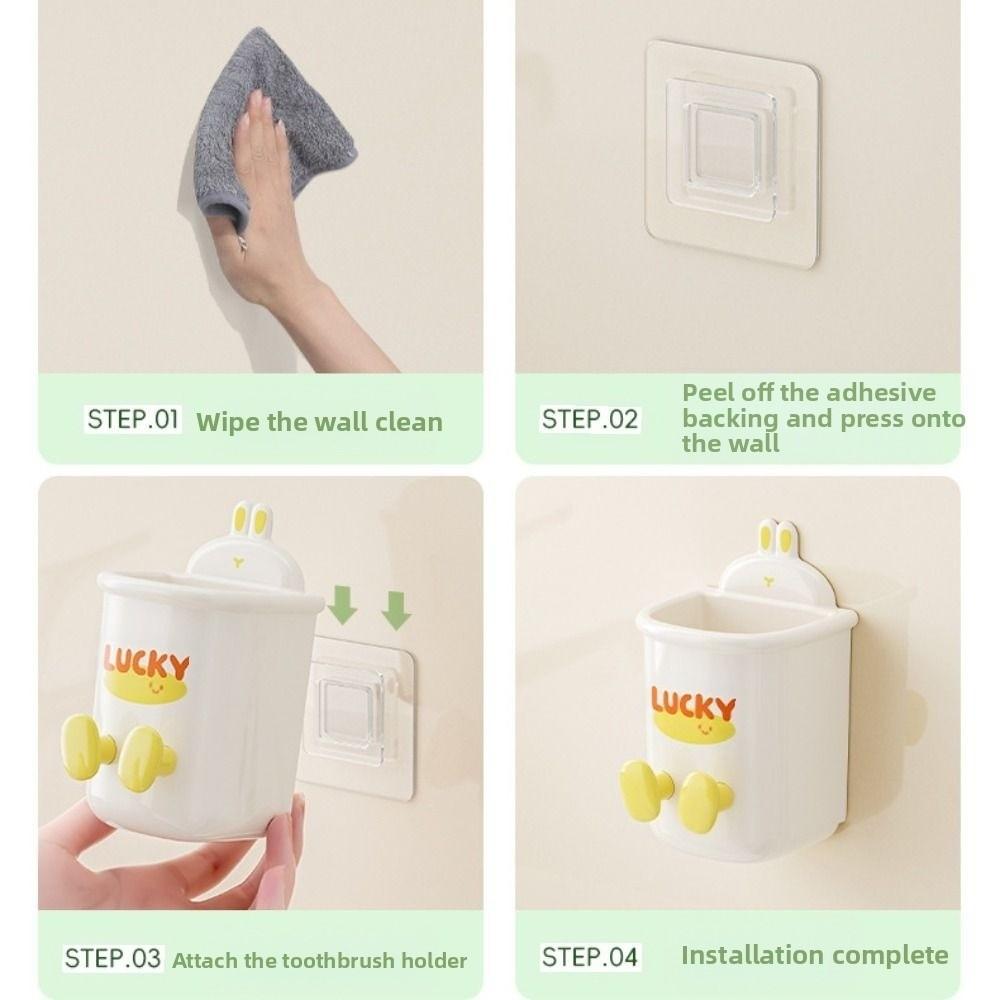 STEP.01 Wipe the wall clean

STEP.02 Peel off the adhesive backing and press onto the wall

LUCKY

STEP.03 Attach the toothbrush holder

LUCKY

STEP.04 Installation complete