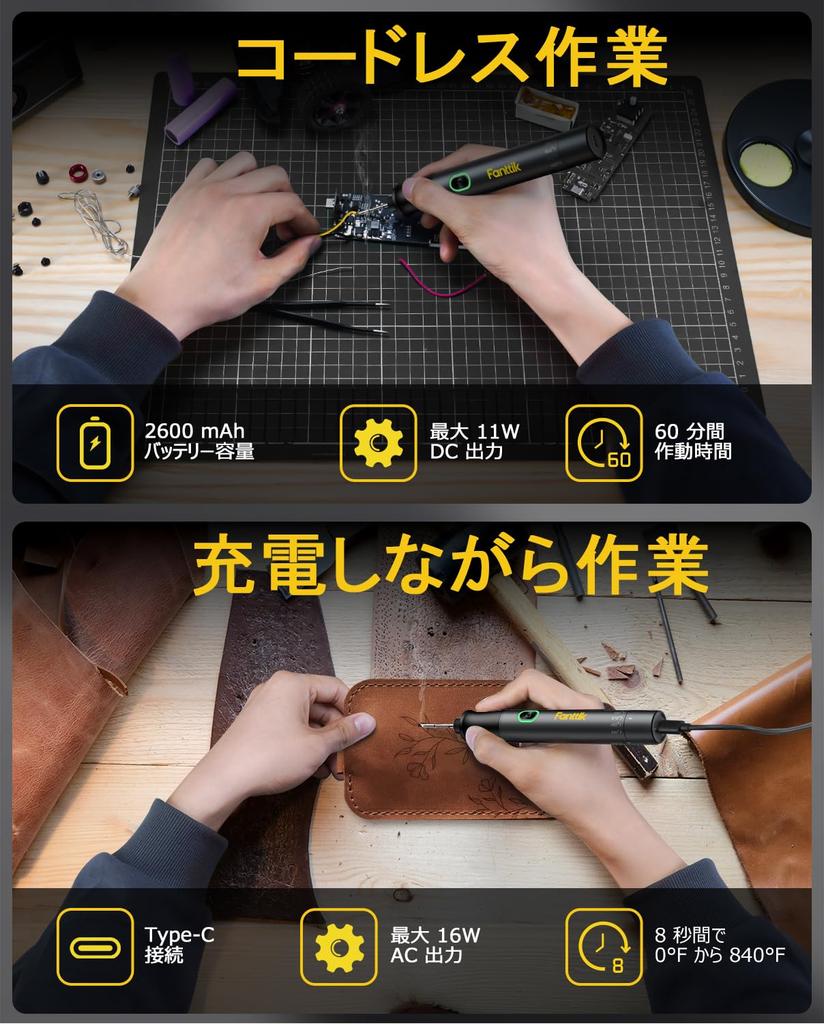 コードレス作業

Fanttik

2600 mAh
バッテリー容量

最大 11W
DC 出力

60

60 分間
作動時間

充電しながら作業

Fanttik

Type-C
接続

最大 16W
AC 出力

8

8 秒間で
0°F から 840°F