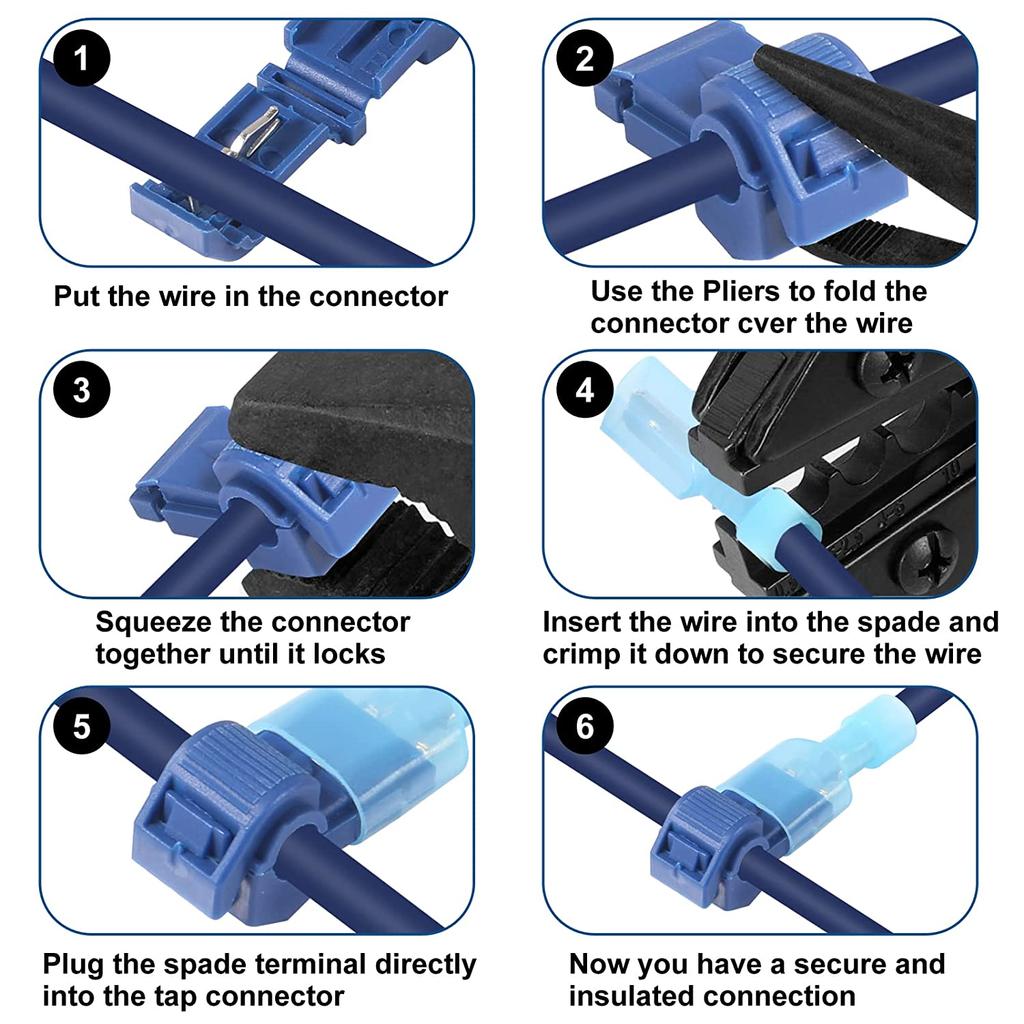 1

Put the wire in the connector

2

Use the Pliers to fold the connector cver the wire

3

Squeeze the connector together until it locks

4

Insert the wire into the spade and crimp it down to secure the wire

5

Plug the spade terminal directly into the tap connector

6

Now you have a secure and insulated connection