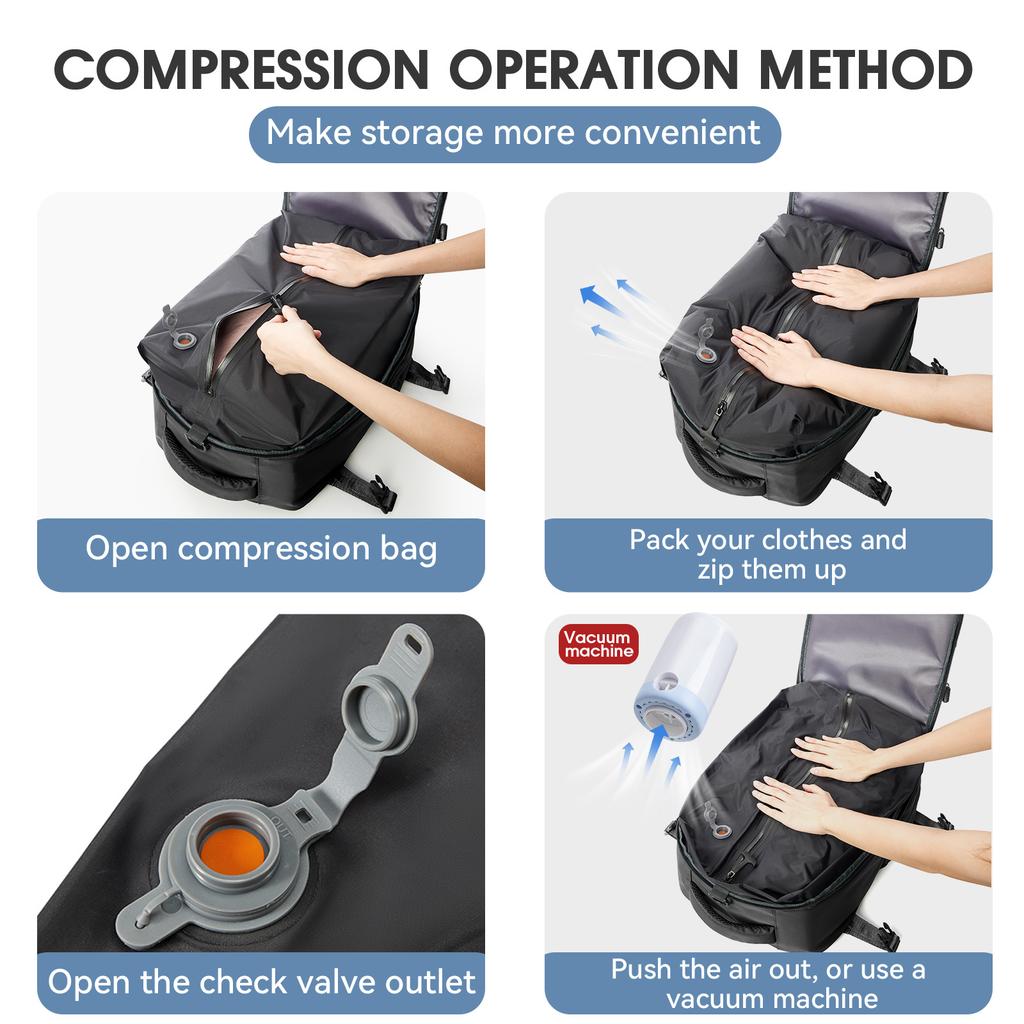 COMPRESSION OPERATION METHOD

Make storage more convenient

Open compression bag

Pack your clothes and zip them up

OUT

Open the check valve outlet

Vacuum machine

Push the air out, or use a vacuum machine