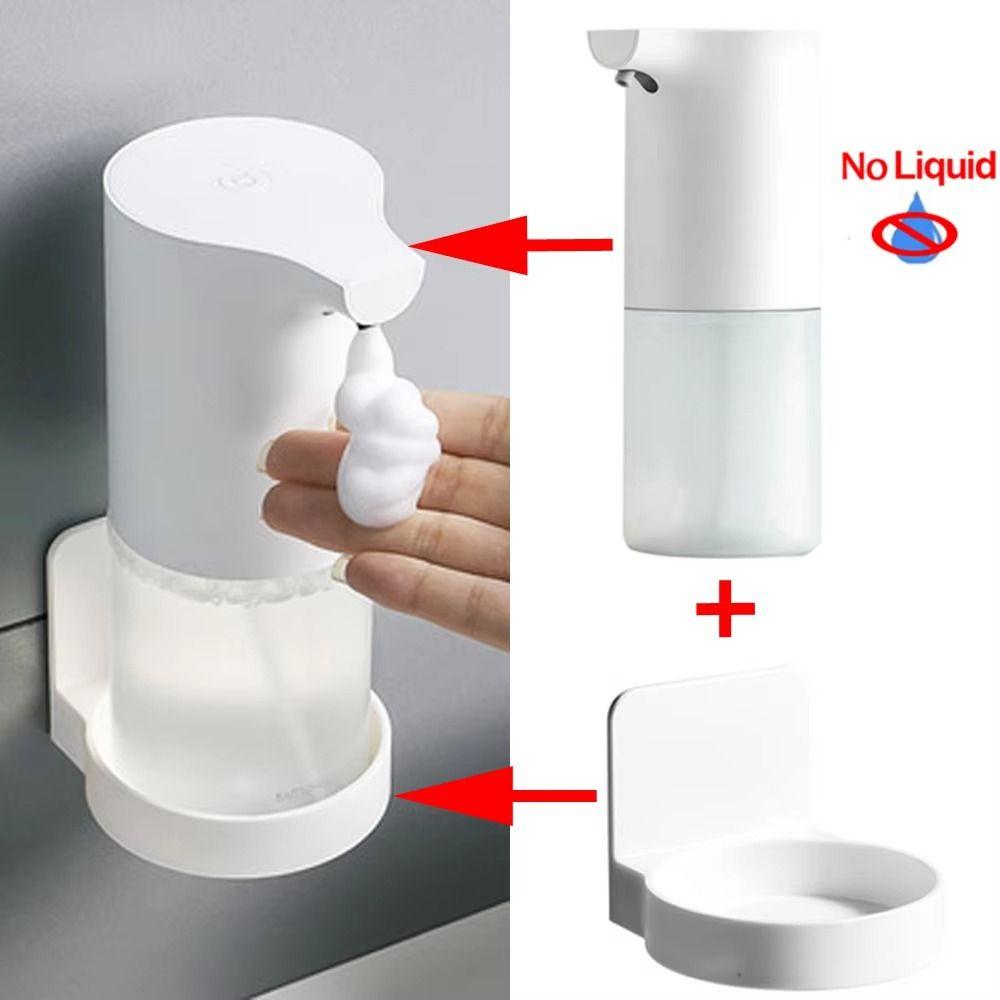 No Liquid

+