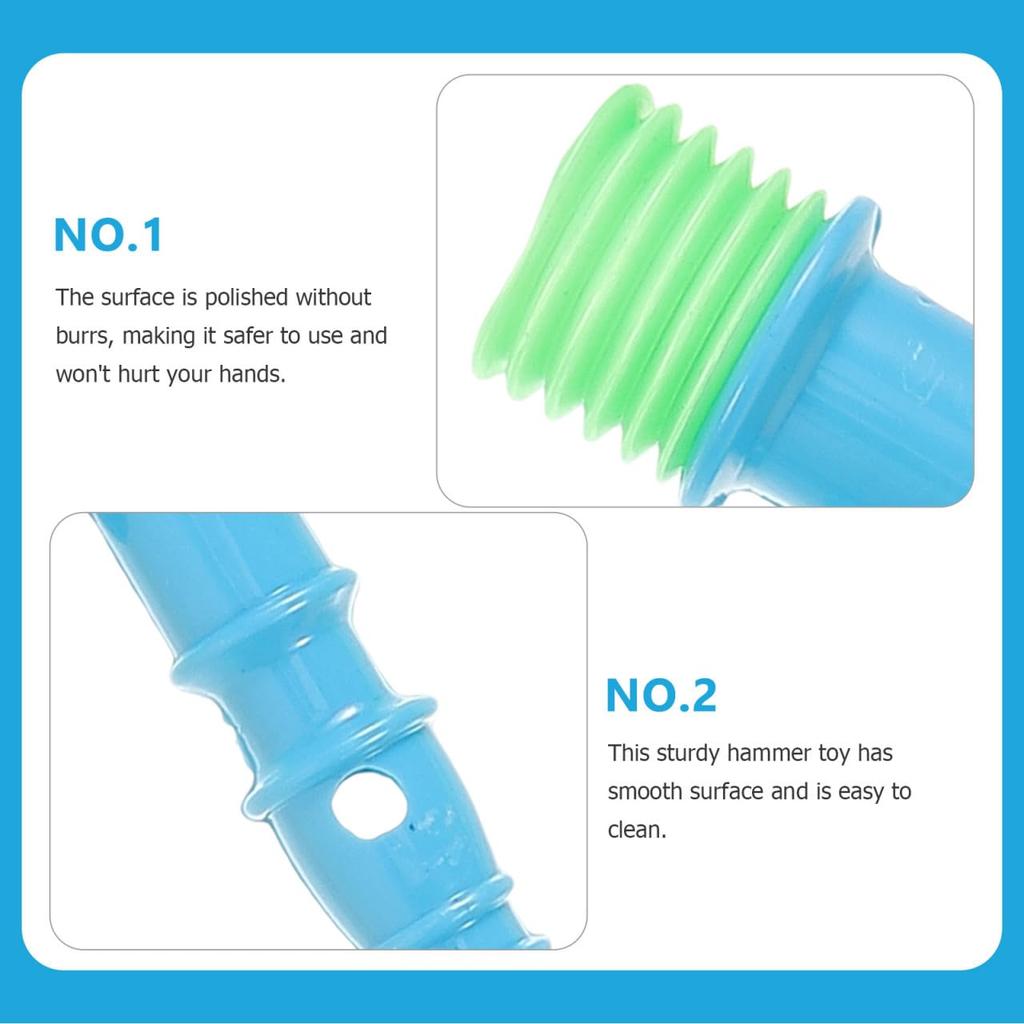 NO.1

The surface is polished without burrs, making it safer to use and won't hurt your hands.

NO.2

This sturdy hammer toy has smooth surface and is easy to clean.