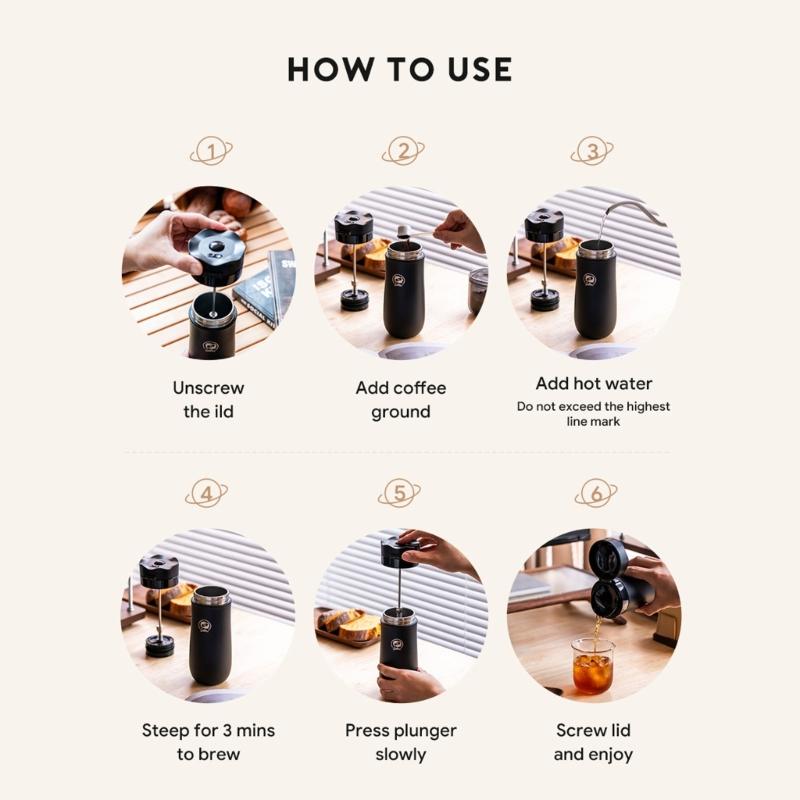 HOW TO USE

1

Unscrew the ild

2

Add coffee ground

3

Add hot water
Do not exceed the highest line mark

4

Steep for 3 mins to brew

5

Press plunger slowly

6

Screw lid and enjoy