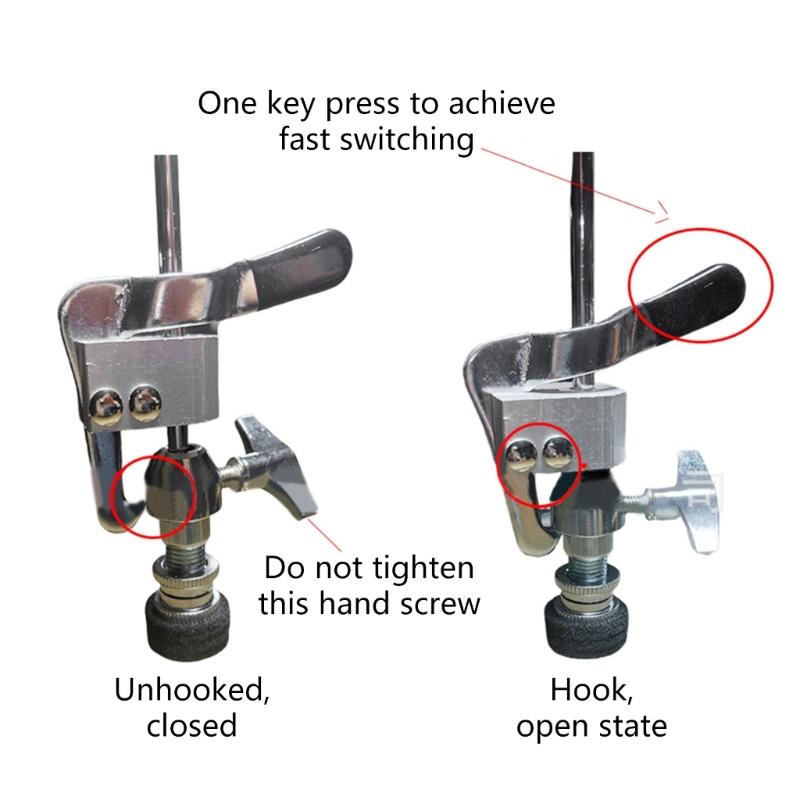 One key press to achieve fast switching

Do not tighten this hand screw

Unhooked, closed

Hook, open state