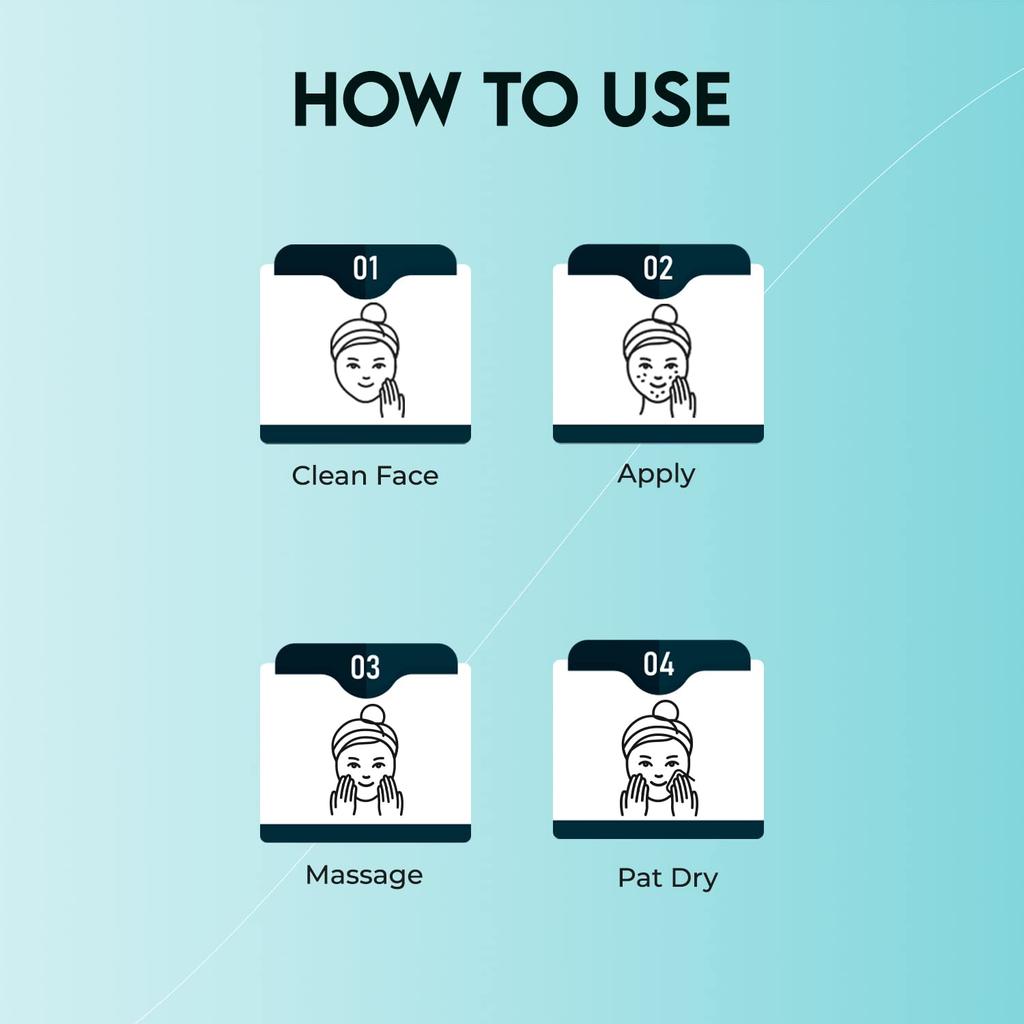 HOW TO USE

01
Clean Face

02
Apply

03
Massage

04
Pat Dry