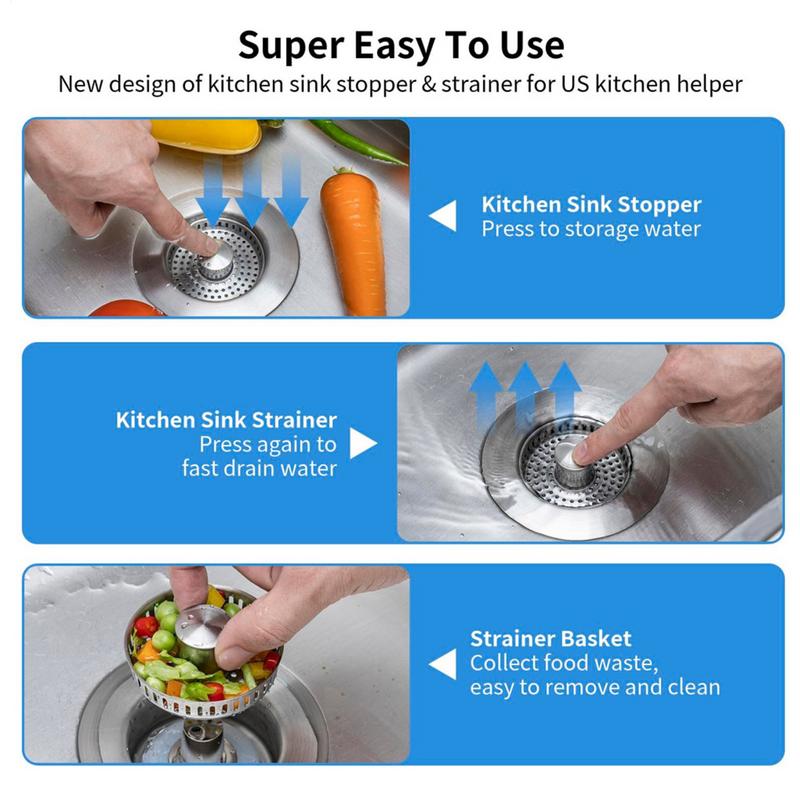 Super Easy To Use
New design of kitchen sink stopper & strainer for US kitchen helper

Kitchen Sink Stopper
Press to storage water

Kitchen Sink Strainer
Press again to fast drain water

Strainer Basket
Collect food waste, easy to remove and clean