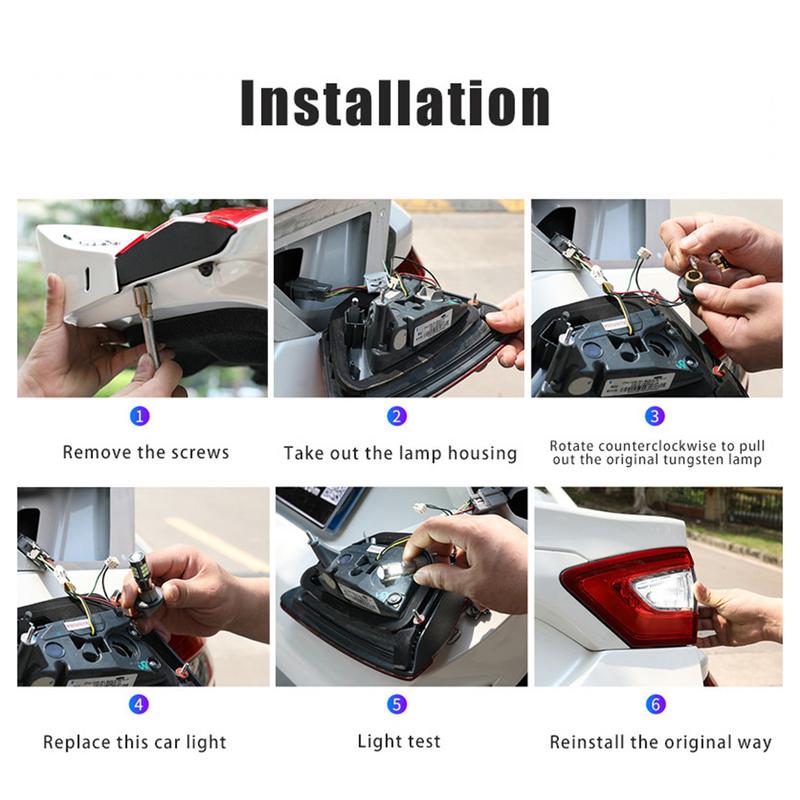 Installation

1

Remove the screws

2

Take out the lamp housing

3

Rotate counterclockwise to pull out the original tungsten lamp

4

Replace this car light

5

Light test

6

Reinstall the original way