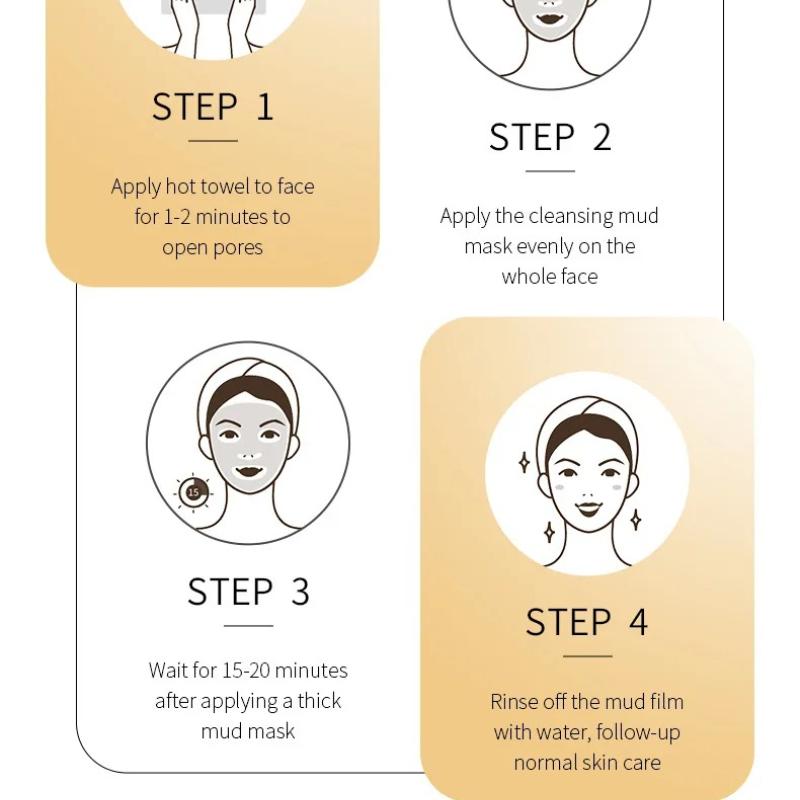 STEP 1

Apply hot towel to face for 1-2 minutes to open pores

STEP 2

Apply the cleansing mud mask evenly on the whole face

15

STEP 3

Wait for 15-20 minutes after applying a thick mud mask

STEP 4

Rinse off the mud film with water, follow-up normal skin care