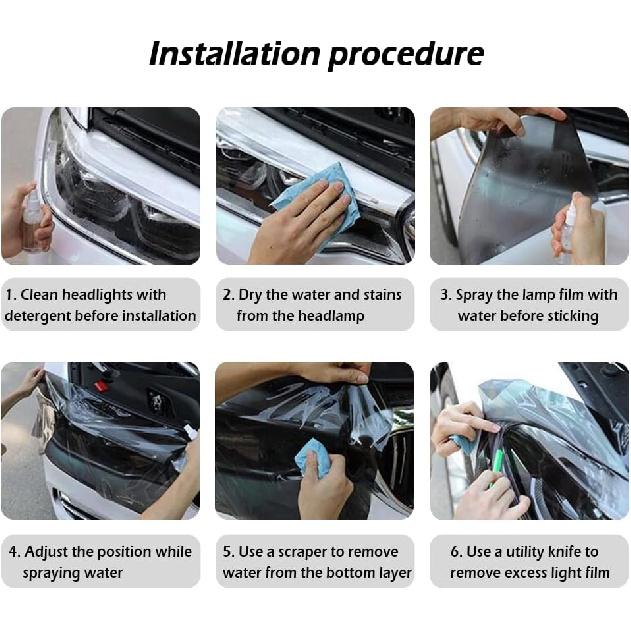 Installation procedure

1. Clean headlights with detergent before installation

2. Dry the water and stains from the headlamp

3. Spray the lamp film with water before sticking

4. Adjust the position while spraying water

5. Use a scraper to remove water from the bottom layer

6. Use a utility knife to remove excess light film