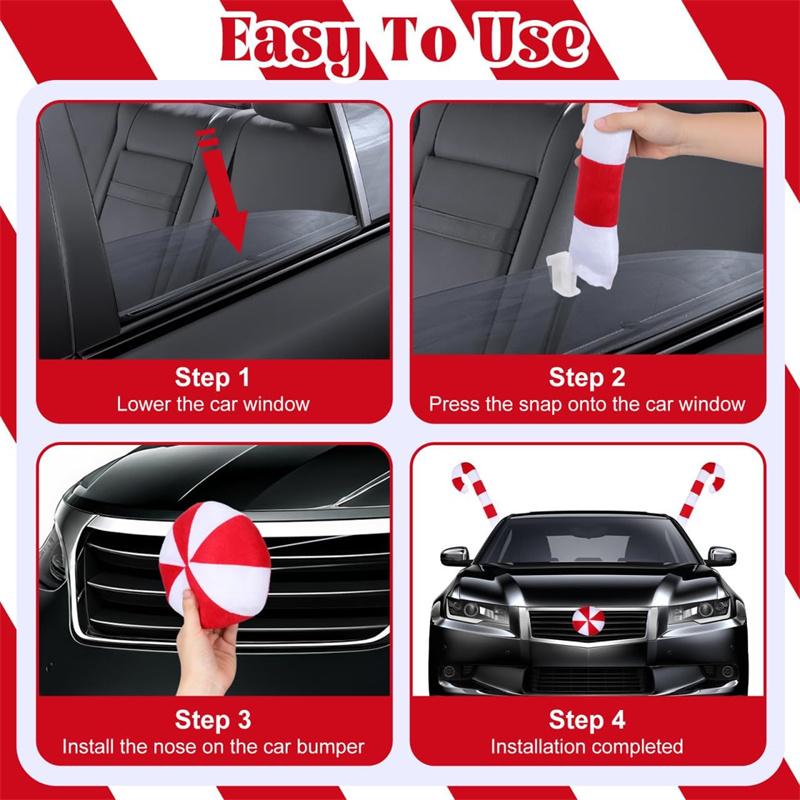 Easy To Use

Step 1
Lower the car window

Step 2
Press the snap onto the car window

Step 3
Install the nose on the car bumper

Step 4
Installation completed