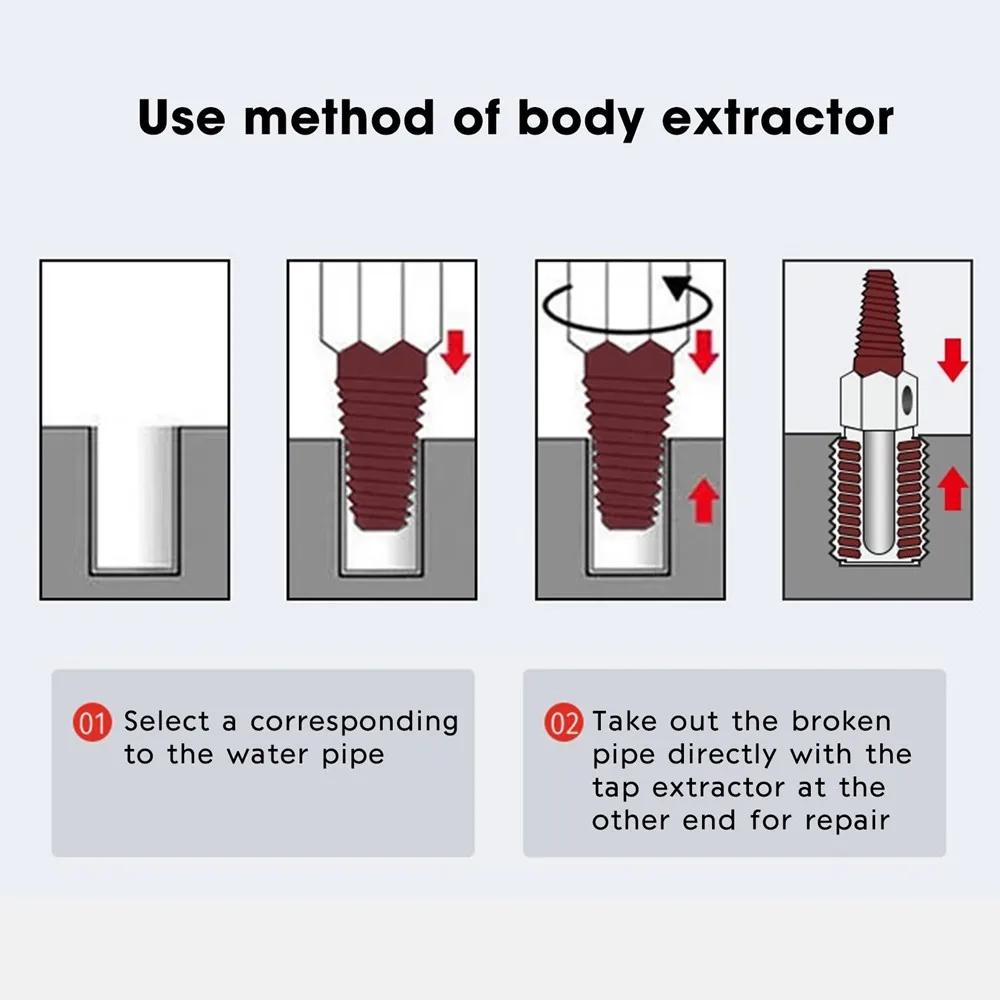 Use method of body extractor

01 Select a corresponding to the water pipe

02 Take out the broken pipe directly with the tap extractor at the other end for repair