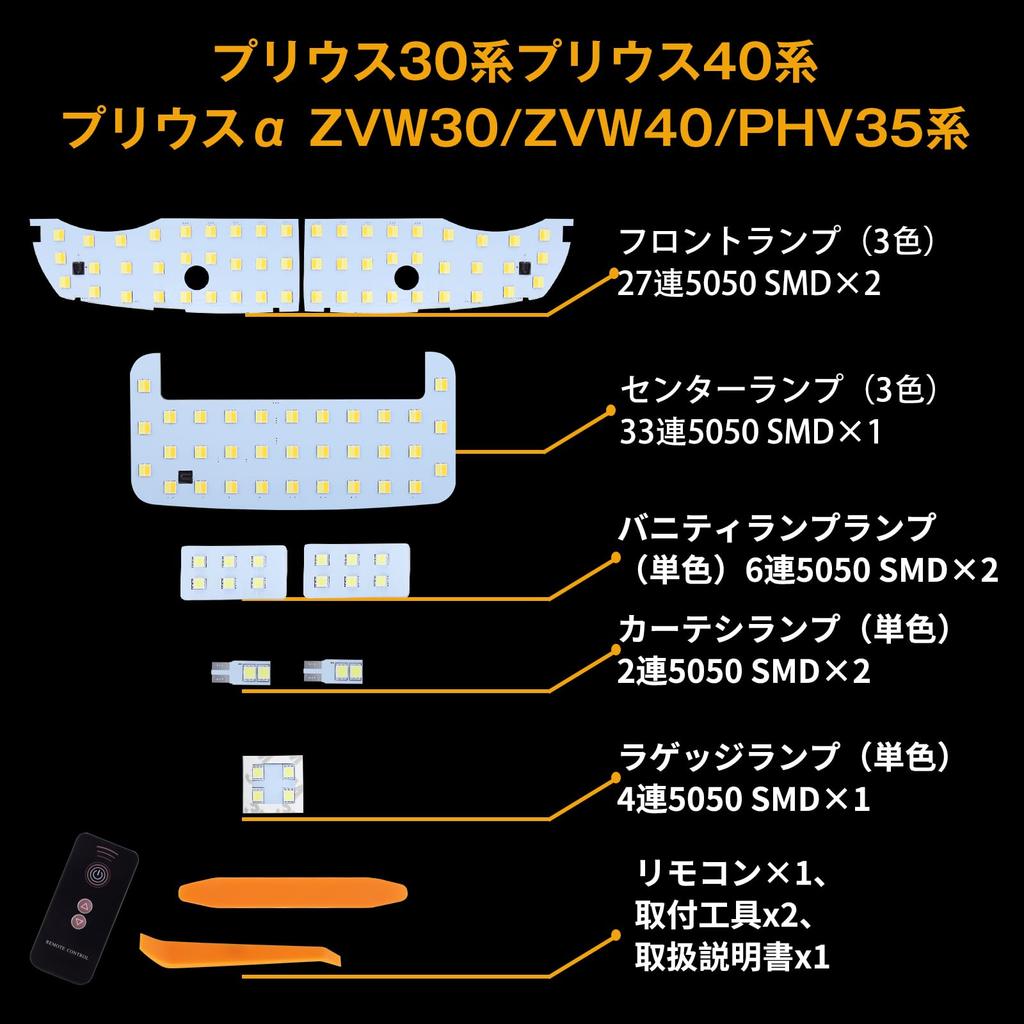 プリウス30系プリウス40系
プリウスα ZVW30/ZVW40/PHV35系

フロントランプ（3色）
27連5050 SMD×2

センターランプ（3色）
33連5050 SMD×1

バニティランプランプ
（単色）6連5050 SMD×2

カーテシランプ（単色）
2連5050 SMD×2

ラゲッジランプ（単色）
4連5050 SMD×1

REMOTE CONTROL

リモコン×1、
取付工具x2、
取扱説明書x1