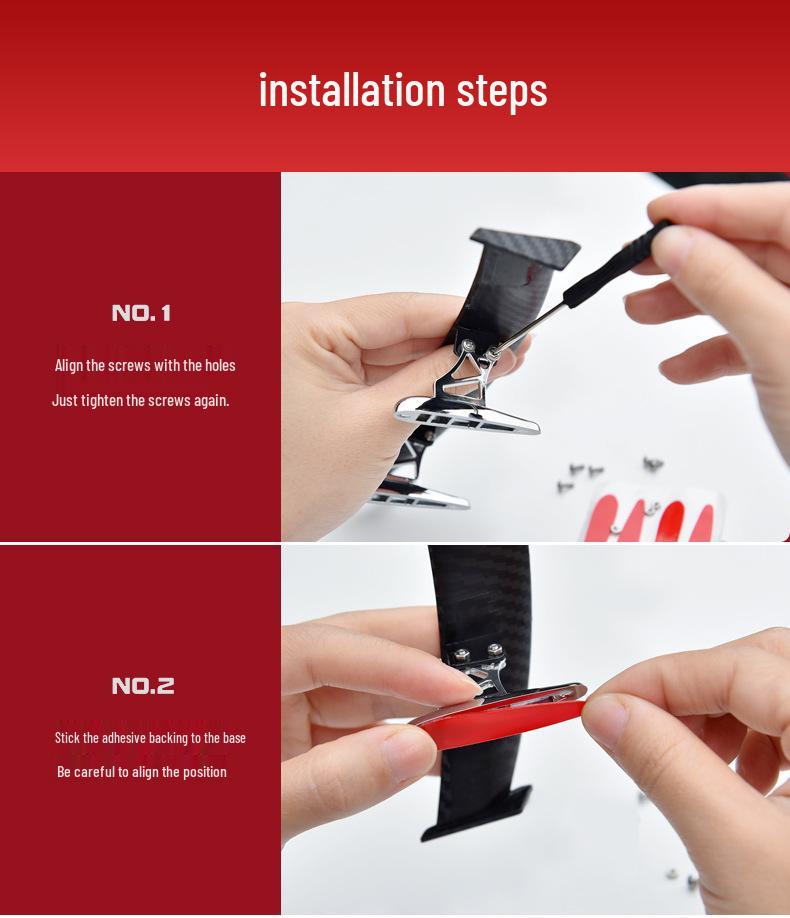 installation steps

NO.1

Align the screws with the holes

Just tighten the screws again.

NO.2

Stick the adhesive backing to the base

Be careful to align the position