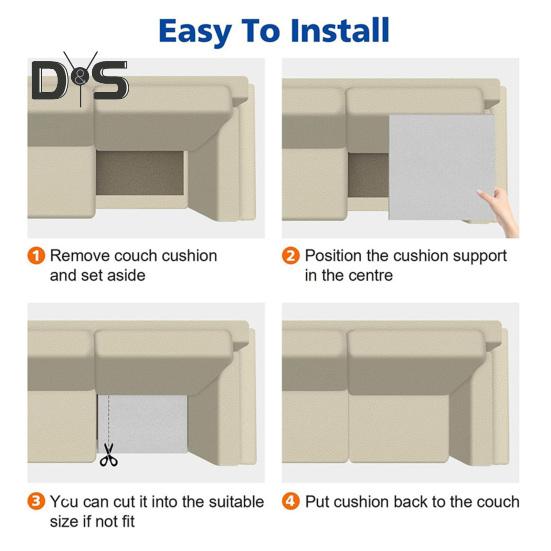 Easy To Install

D&S

1 Remove couch cushion and set aside

2 Position the cushion support in the centre

3 You can cut it into the suitable size if not fit

4 Put cushion back to the couch