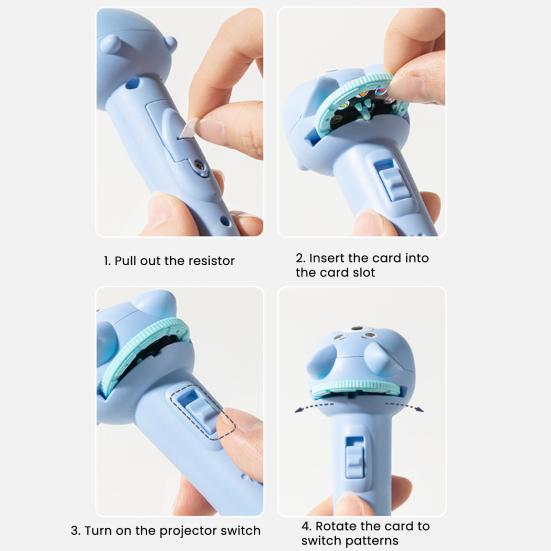 1. Pull out the resistor

2. Insert the card into the card slot

3. Turn on the projector switch

4. Rotate the card to switch patterns