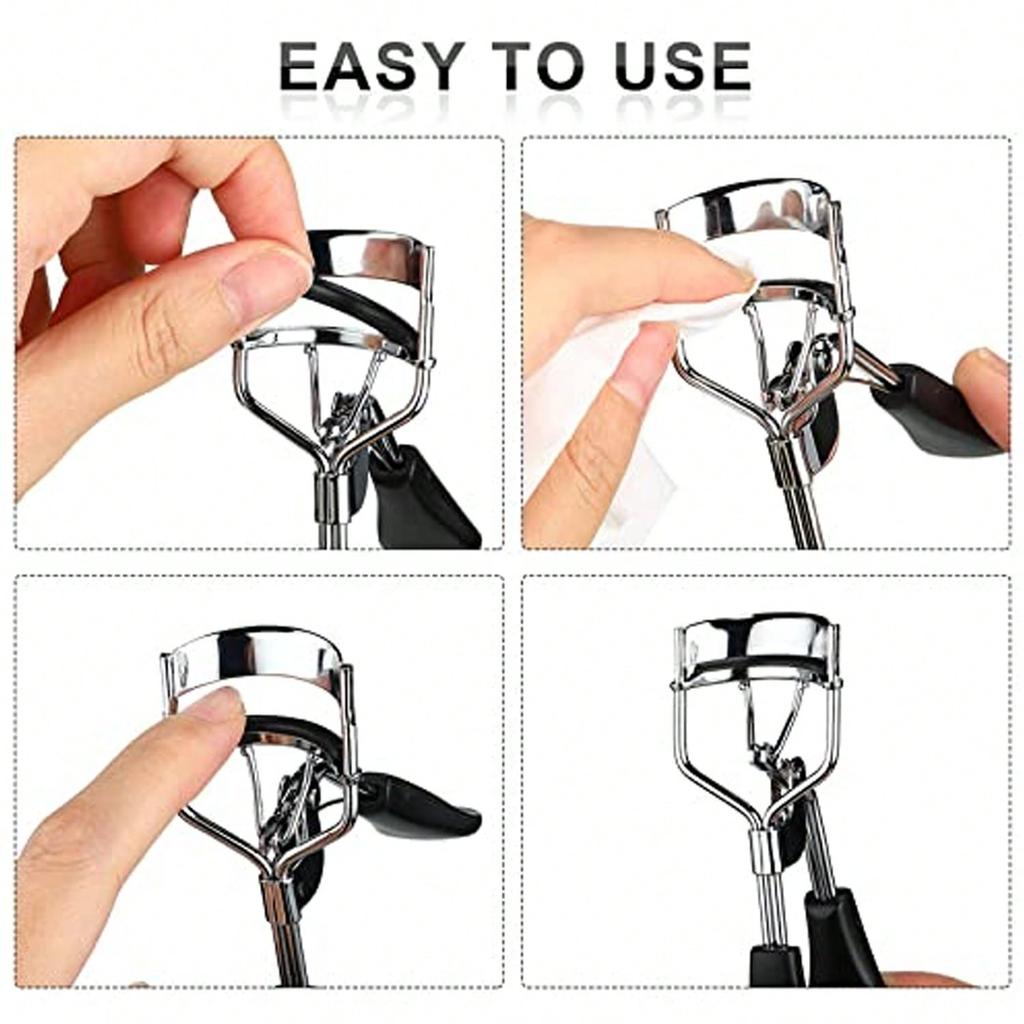 EASY TO USE