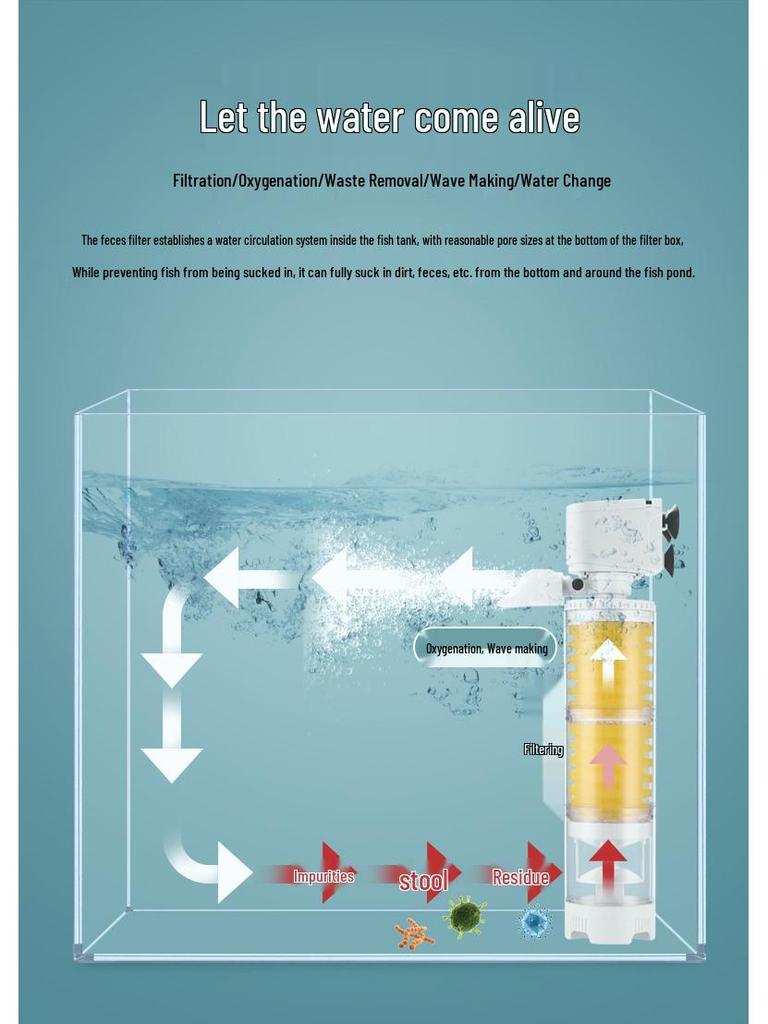 Let the water come alive

Filtration/Oxygenation/Waste Removal/Wave Making/Water Change

The feces filter establishes a water circulation system inside the fish tank, with reasonable pore sizes at the bottom of the filter box,

While preventing fish from being sucked in, it can fully suck in dirt, feces, etc. from the bottom and around the fish pond.

Oxygenation, Wave making

Filtering

Impurities

stool

Residue